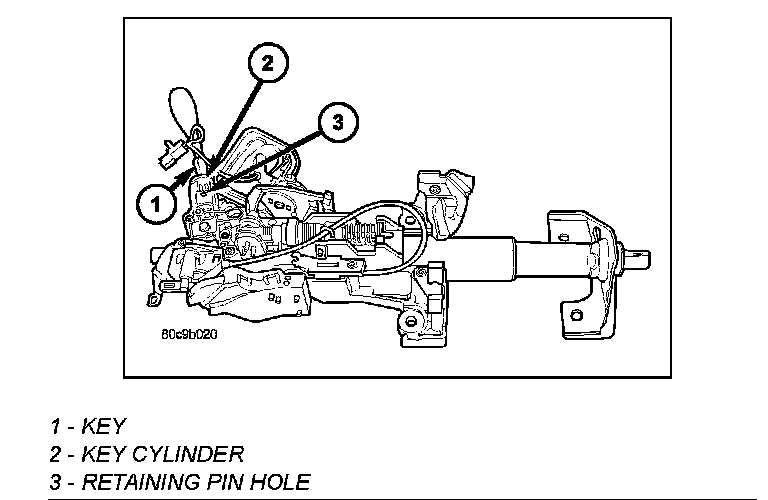 2

3

1

80c9b020

1 - KEY
2 - KEY CYLINDER
3 - RETAINING PIN HOLE