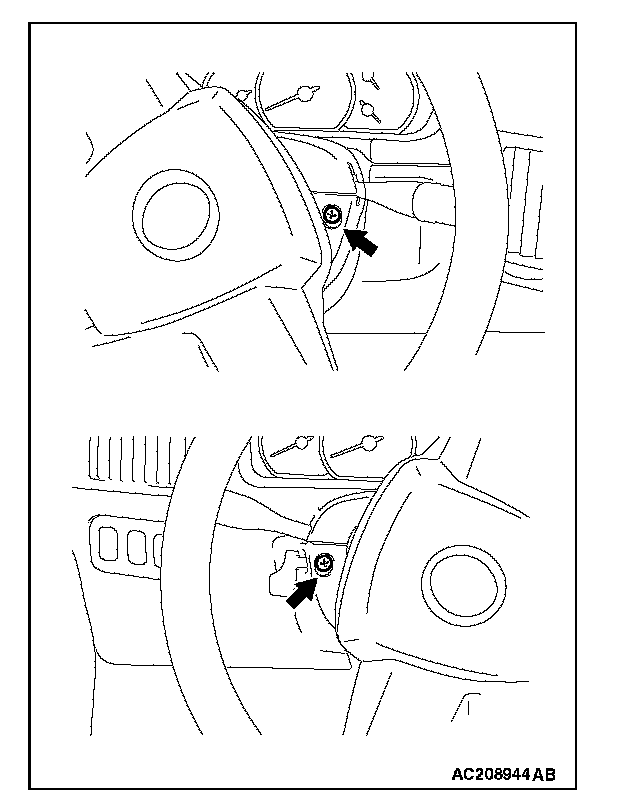 AC208944AB