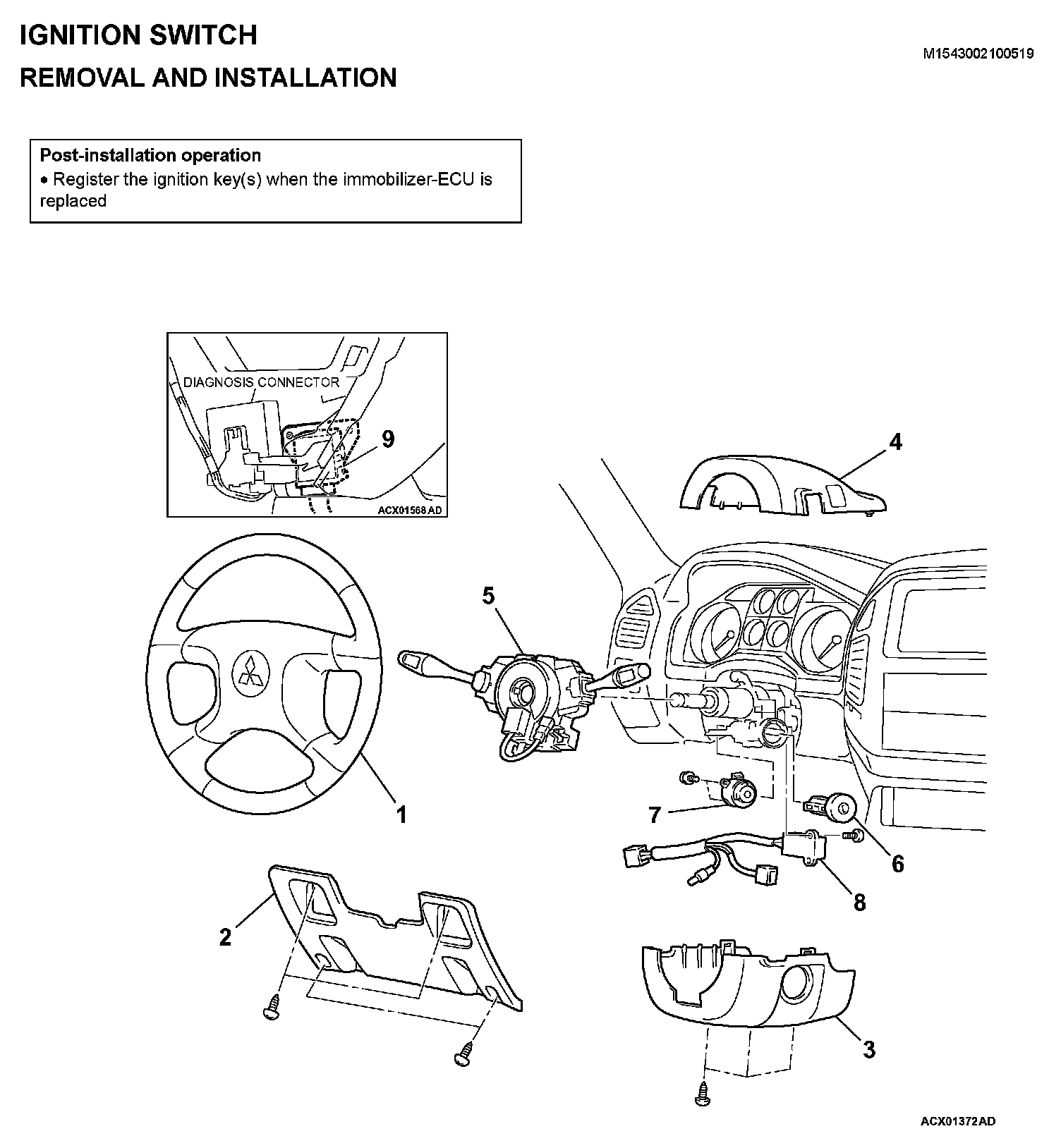 IGNITION SWITCH

M1543002100519

REMOVAL AND INSTALLATION

Post-installation operation
• Register the ignition key(s) when the immobilizer-ECU is replaced

DIAGNOSIS CONNECTOR

9

ACX01568 AD

4

5

1

7

6

8

2

3

ACX01372AD