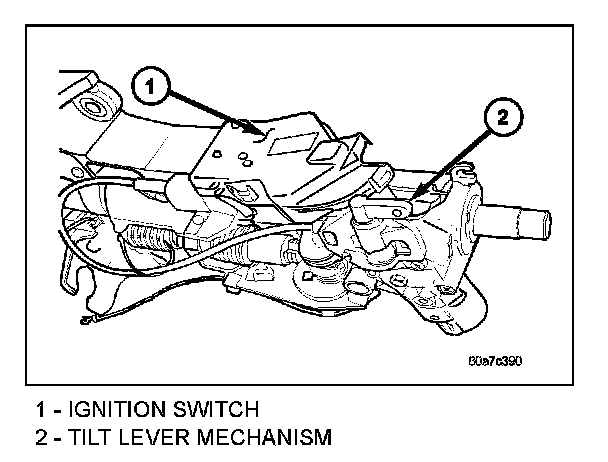 1

2

80a7c390

1 - IGNITION SWITCH
2 - TILT LEVER MECHANISM