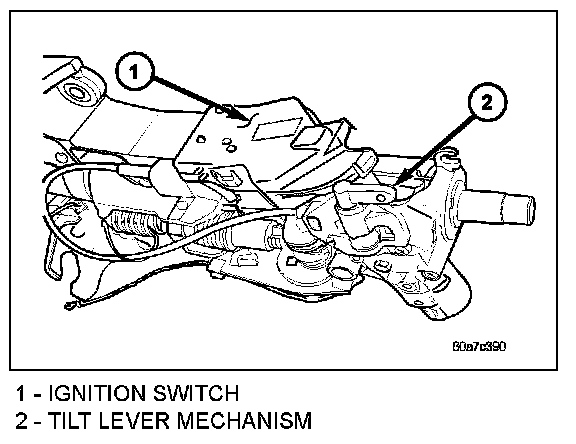 1

2

80a7c390

1 - IGNITION SWITCH
2 - TILT LEVER MECHANISM