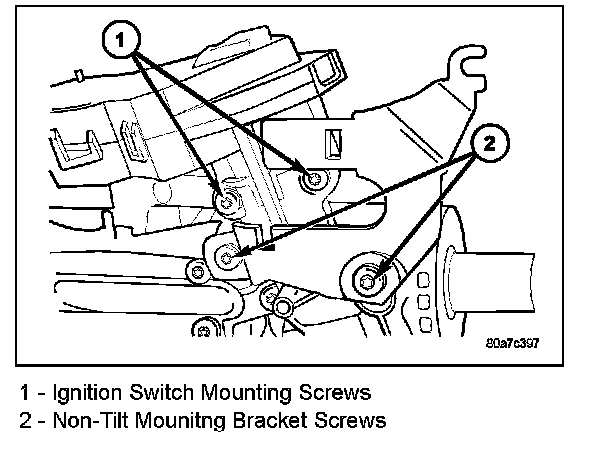 1

2

80a7c397

1 - Ignition Switch Mounting Screws
2 - Non-Tilt Mounitng Bracket Screws