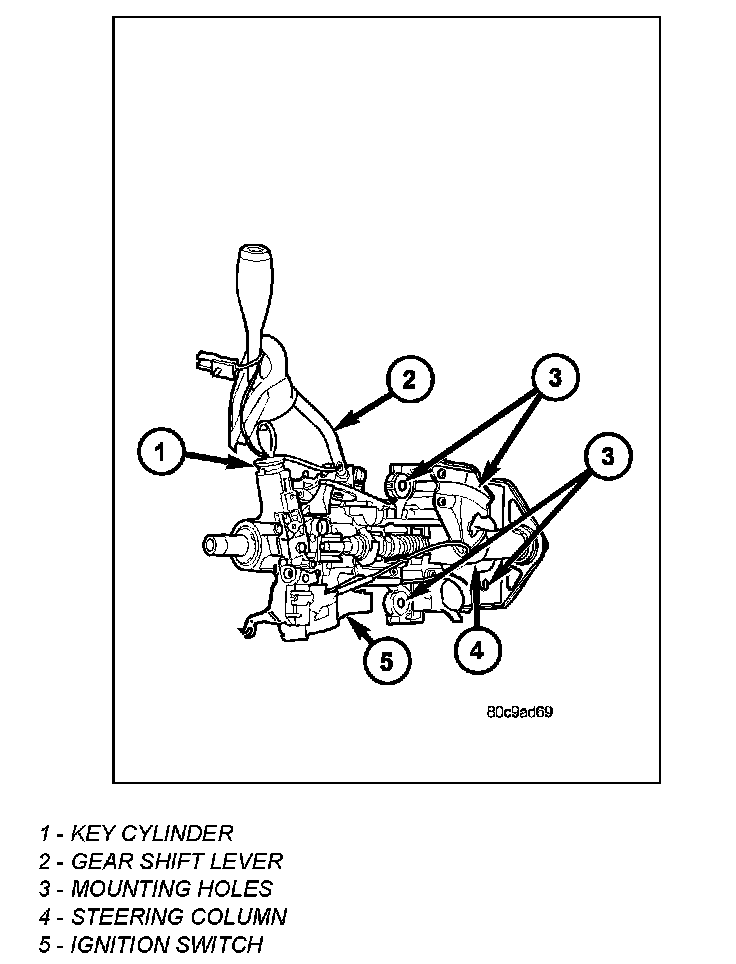 2

3

1

3

5

4

80c9ad69

1 - KEY CYLINDER
2 - GEAR SHIFT LEVER
3 - MOUNTING HOLES
4 - STEERING COLUMN
5 - IGNITION SWITCH