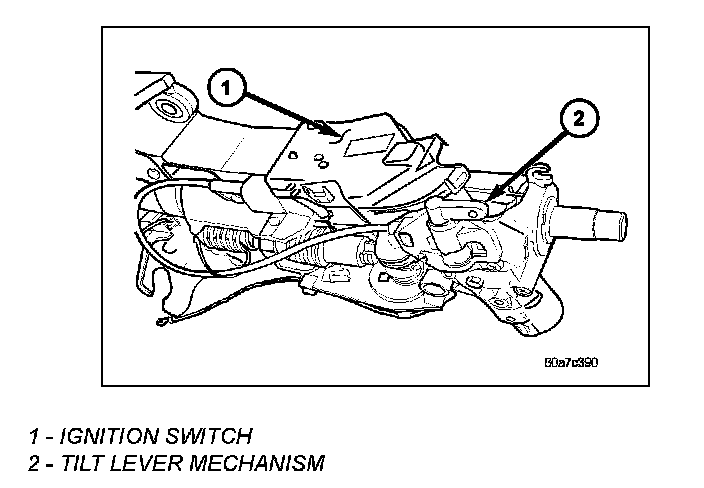 1

2

80a7c390

1 - IGNITION SWITCH
2 - TILT LEVER MECHANISM