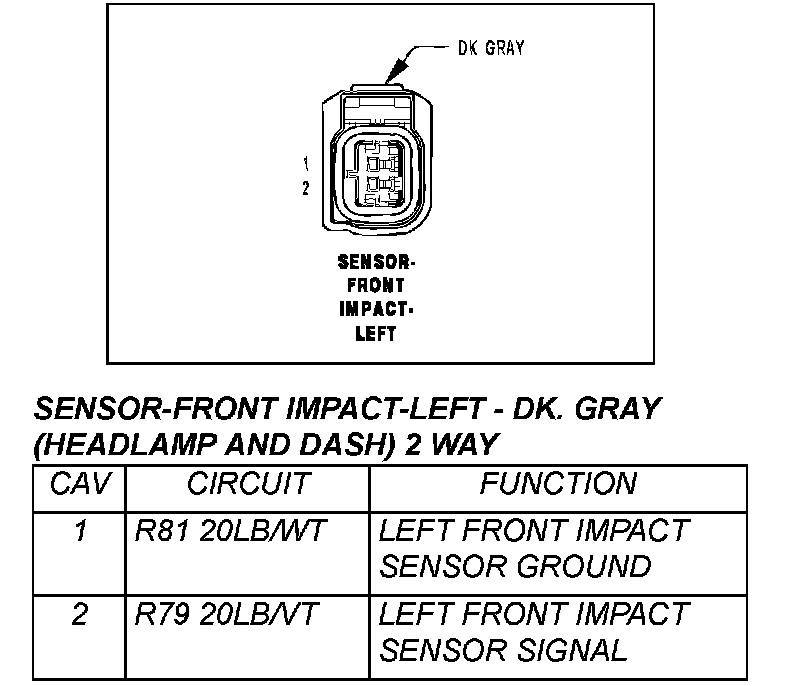 DK GRAY

1
2

SENSOR-FRONT IMPACT-LEFT

SENSOR-FRONT IMPACT-LEFT - DK. GRAY (HEADLAMP AND DASH) 2 WAY

| CAV | CIRCUIT | FUNCTION |
|---|---|---|
| 1 | R81 20LB/WT | LEFT FRONT IMPACT SENSOR GROUND |
| 2 | R79 20LB/VT | LEFT FRONT IMPACT SENSOR SIGNAL |