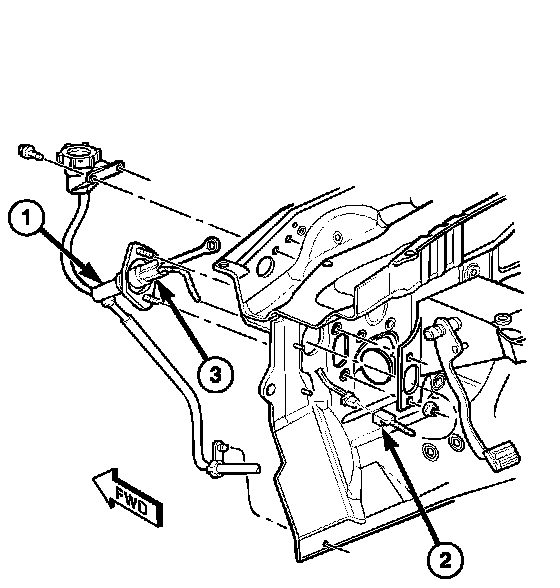 1
3
FWD
2