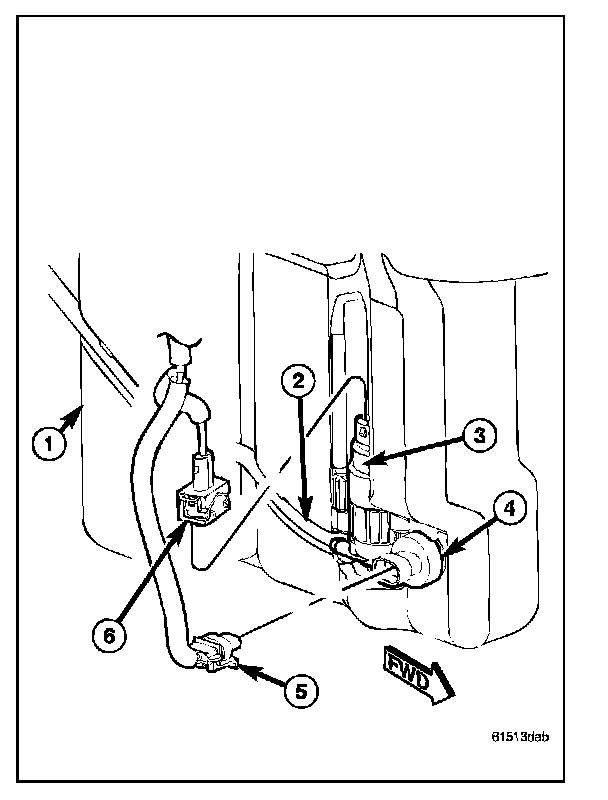 1
2
3
4
6
5
FWD
81513dab