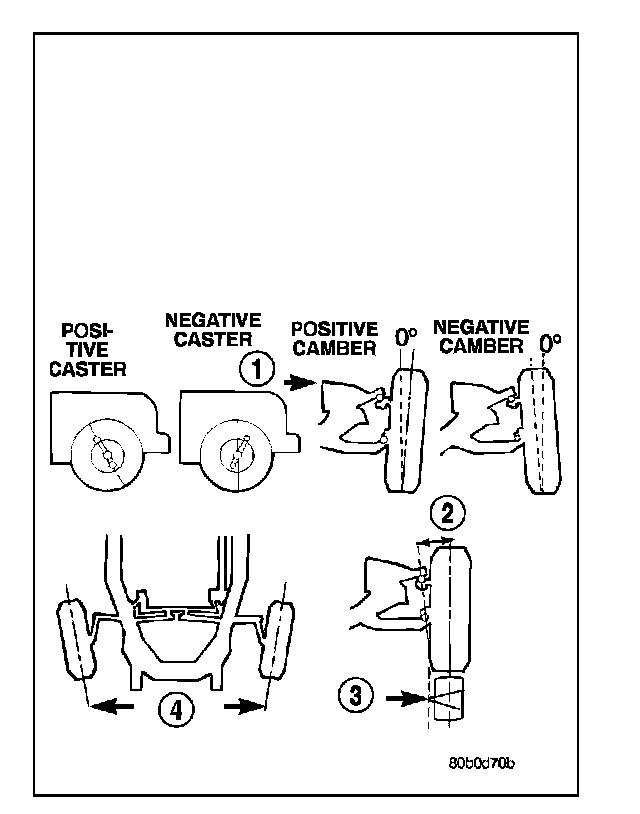 POSITIVE CASTER

NEGATIVE CASTER

1

POSITIVE CAMBER

0°

NEGATIVE CAMBER

0°

2

3

4

80b0d70b