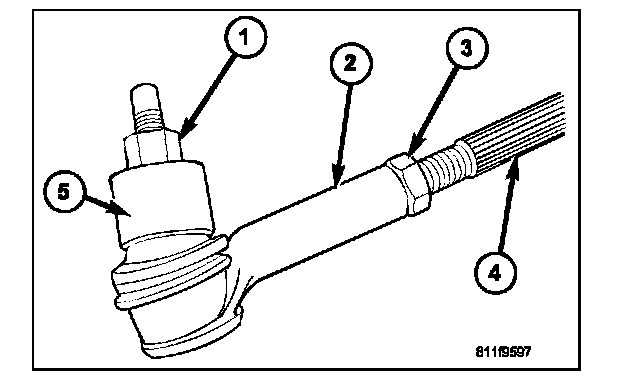 1
2
3
5
4
811f9597