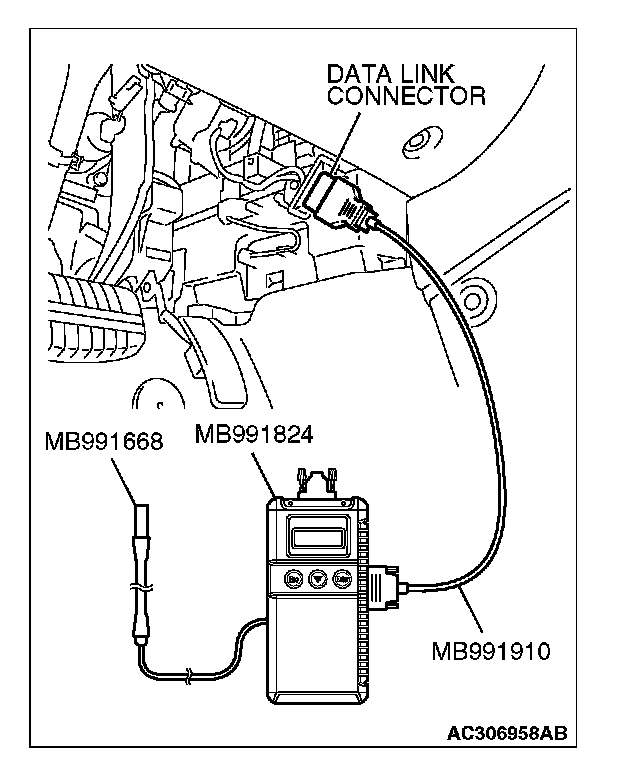 DATA LINK CONNECTOR

MB991668

MB991824

MB991910

AC306958AB