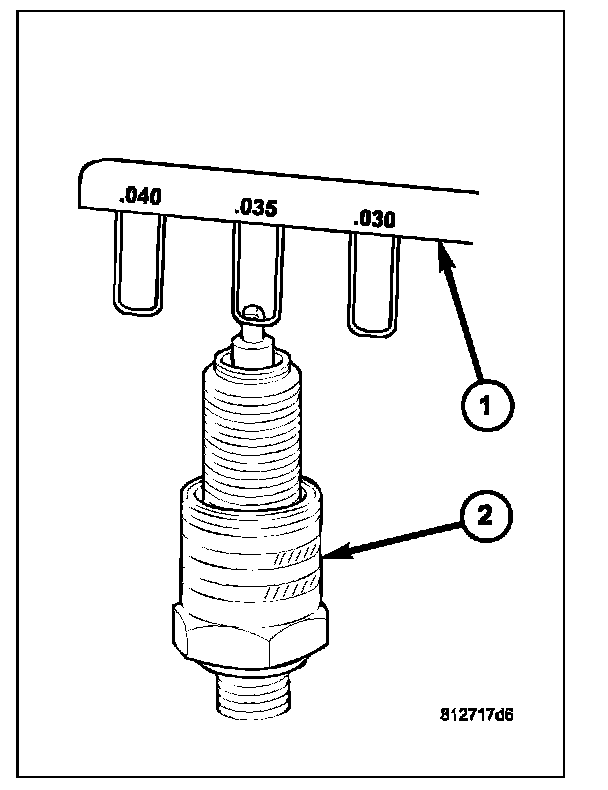 .040
.035
.030
1
2
812717d6