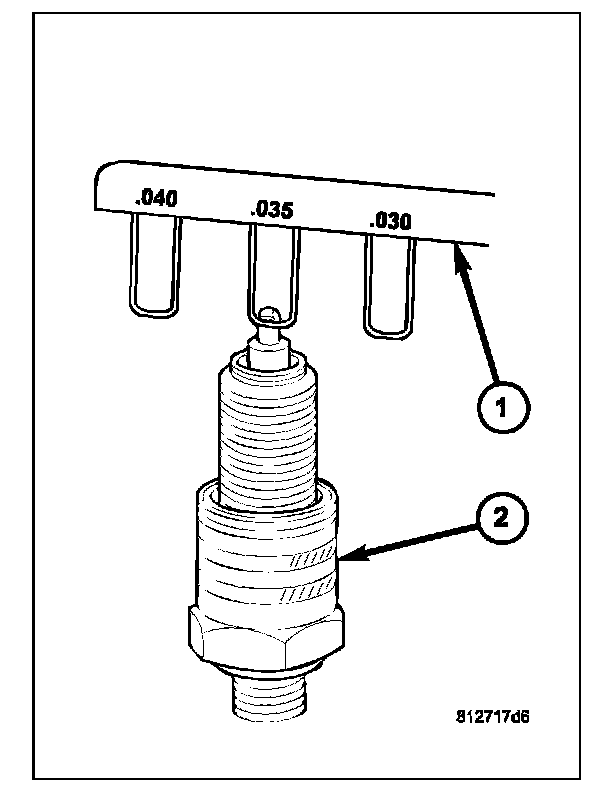 .040
.035
.030
1
2
812717d6