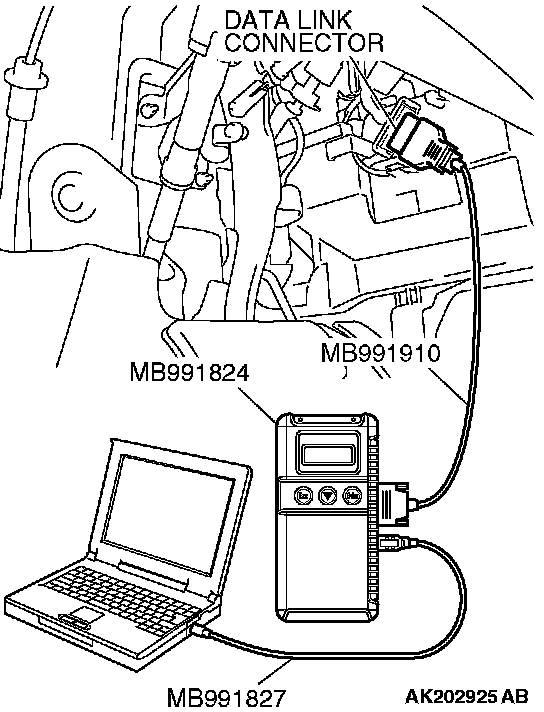 DATA LINK CONNECTOR

MB991910

MB991824

MB991827

AK202925 AB