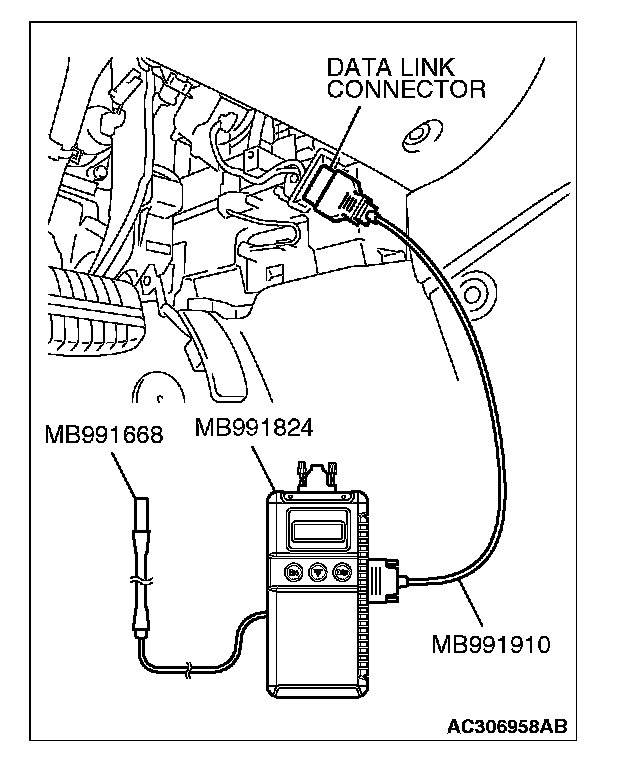 DATA LINK CONNECTOR

MB991668

MB991824

MB991910

AC306958AB