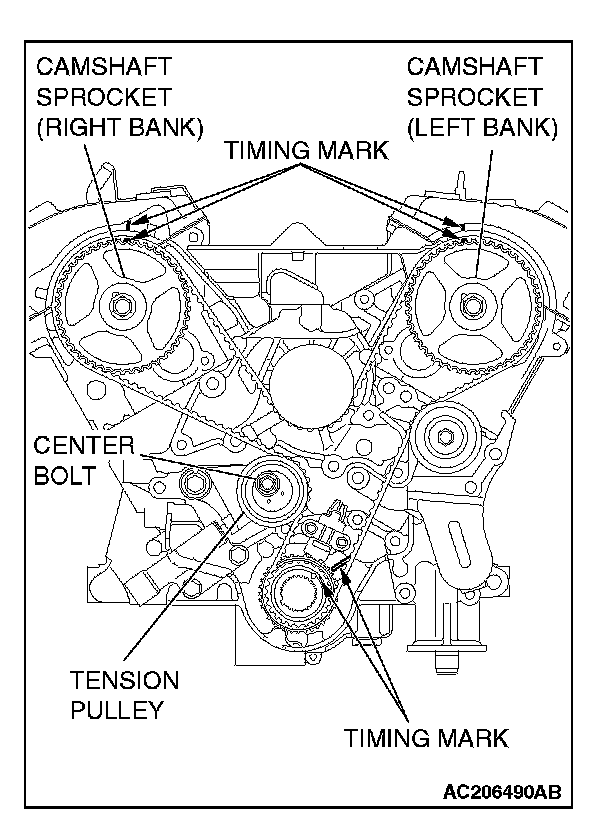 CAMSHAFT SPROCKET (RIGHT BANK)

CAMSHAFT SPROCKET (LEFT BANK)

TIMING MARK

CENTER BOLT

TENSION PULLEY

TIMING MARK

AC206490AB