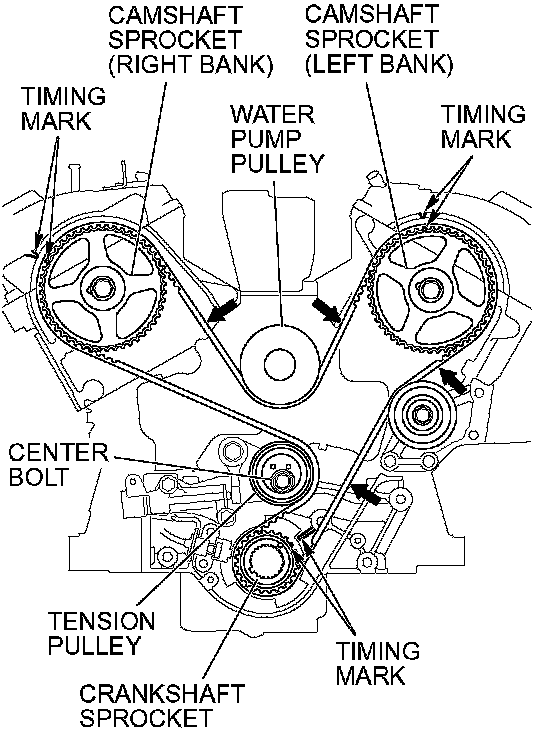 CAMSHAFT SPROCKET (RIGHT BANK)

CAMSHAFT SPROCKET (LEFT BANK)

TIMING MARK

WATER PUMP PULLEY

TIMING MARK

CENTER BOLT

TENSION PULLEY

TIMING MARK

CRANKSHAFT SPROCKET