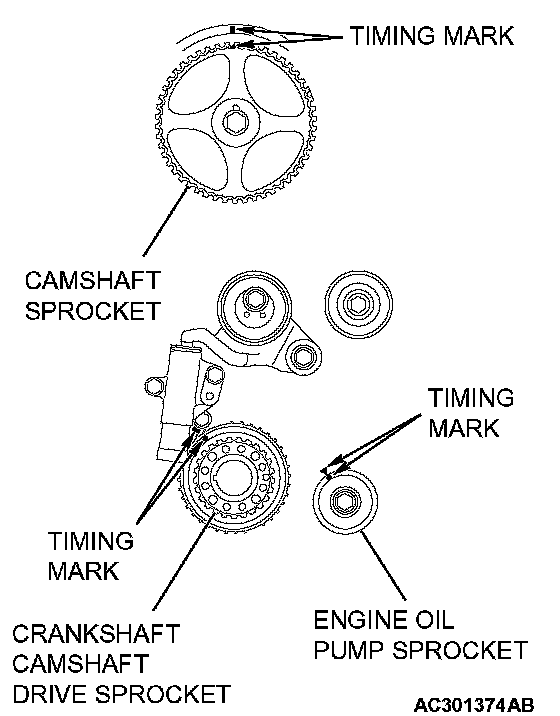 TIMING MARK

CAMSHAFT SPROCKET

TIMING MARK

TIMING MARK

CRANKSHAFT CAMSHAFT DRIVE SPROCKET

ENGINE OIL PUMP SPROCKET

AC301374AB