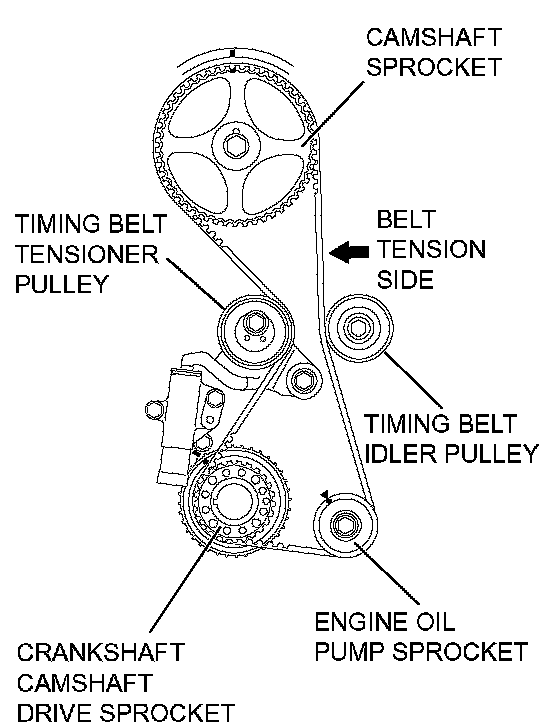 CAMSHAFT SPROCKET

TIMING BELT TENSIONER PULLEY

BELT TENSION SIDE

TIMING BELT IDLER PULLEY

ENGINE OIL PUMP SPROCKET

CRANKSHAFT CAMSHAFT DRIVE SPROCKET