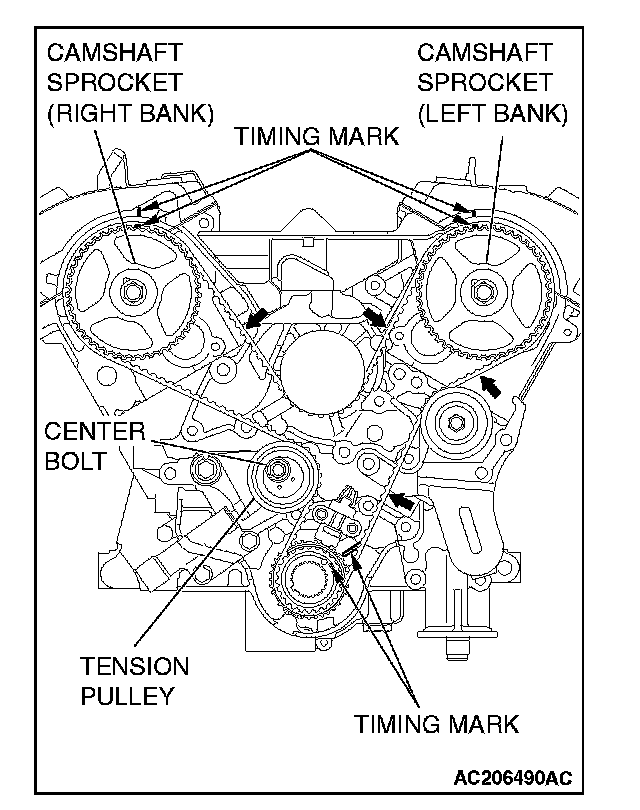 CAMSHAFT SPROCKET (RIGHT BANK)

CAMSHAFT SPROCKET (LEFT BANK)

TIMING MARK

CENTER BOLT

TENSION PULLEY

TIMING MARK

AC206490AC