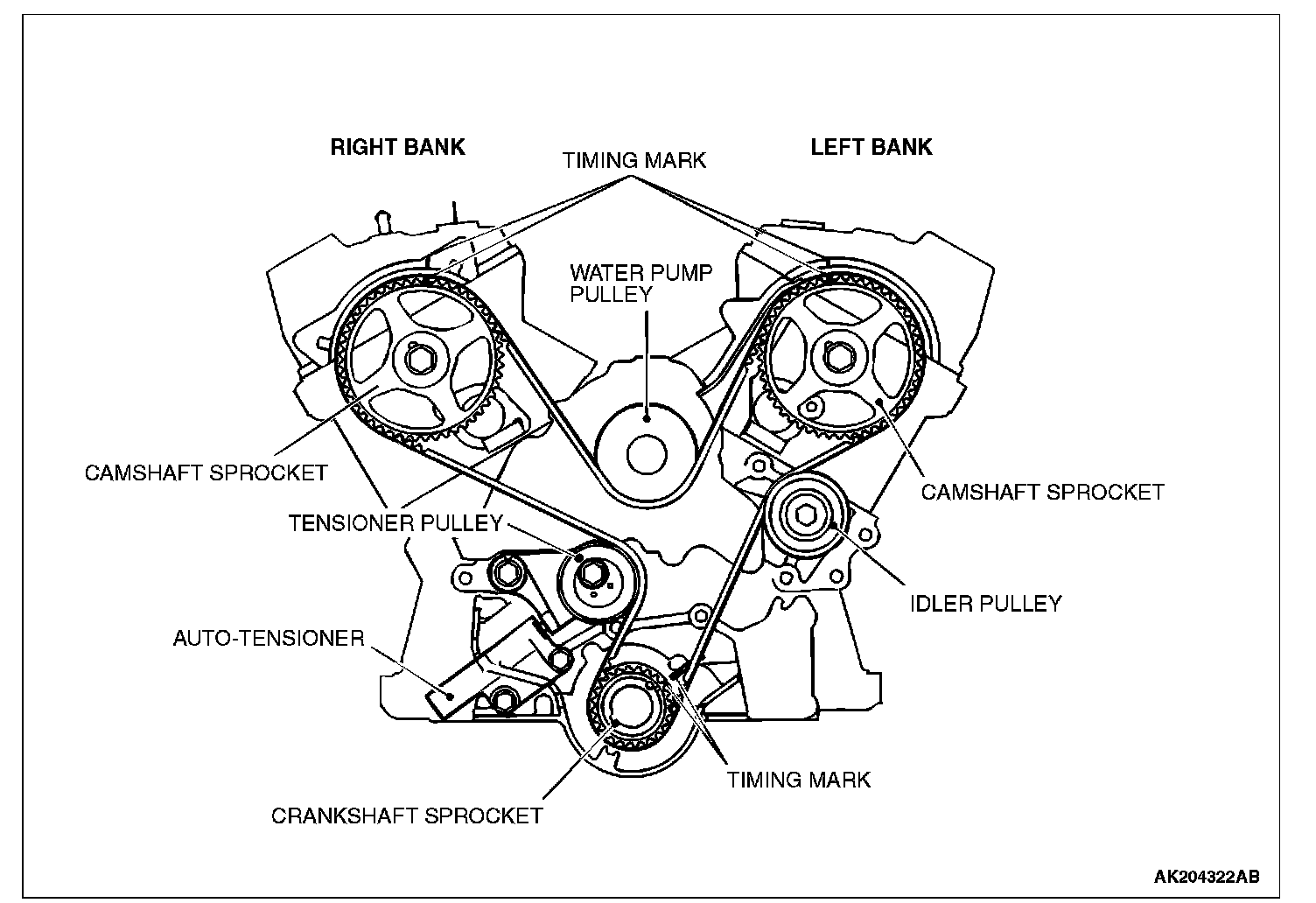 RIGHT BANK
TIMING MARK
LEFT BANK
WATER PUMP PULLEY
CAMSHAFT SPROCKET
CAMSHAFT SPROCKET
TENSIONER PULLEY
IDLER PULLEY
AUTO-TENSIONER
TIMING MARK
CRANKSHAFT SPROCKET
AK204322AB