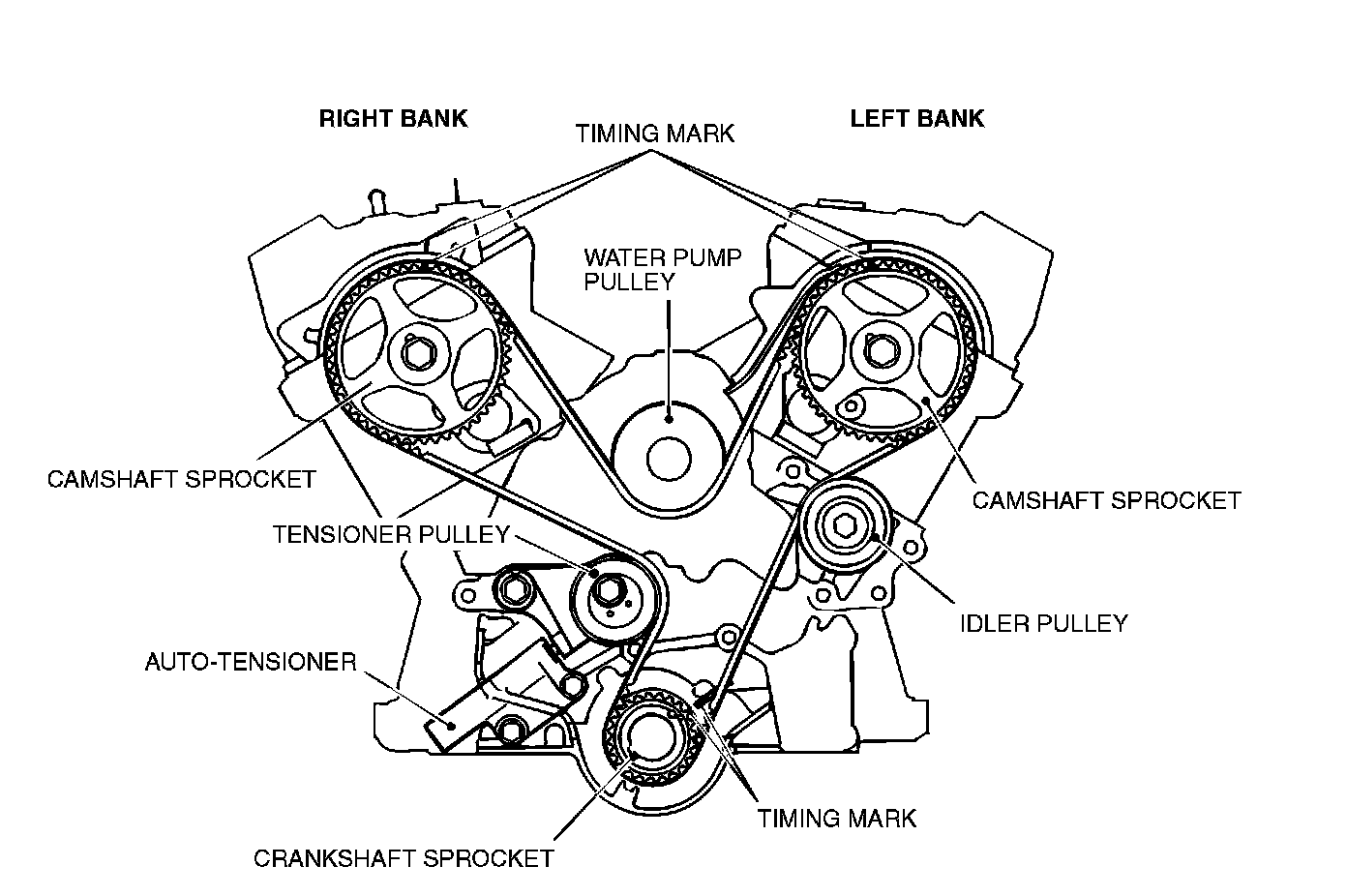 RIGHT BANK

TIMING MARK

LEFT BANK

WATER PUMP PULLEY

CAMSHAFT SPROCKET

CAMSHAFT SPROCKET

TENSIONER PULLEY

IDLER PULLEY

AUTO-TENSIONER

TIMING MARK

CRANKSHAFT SPROCKET