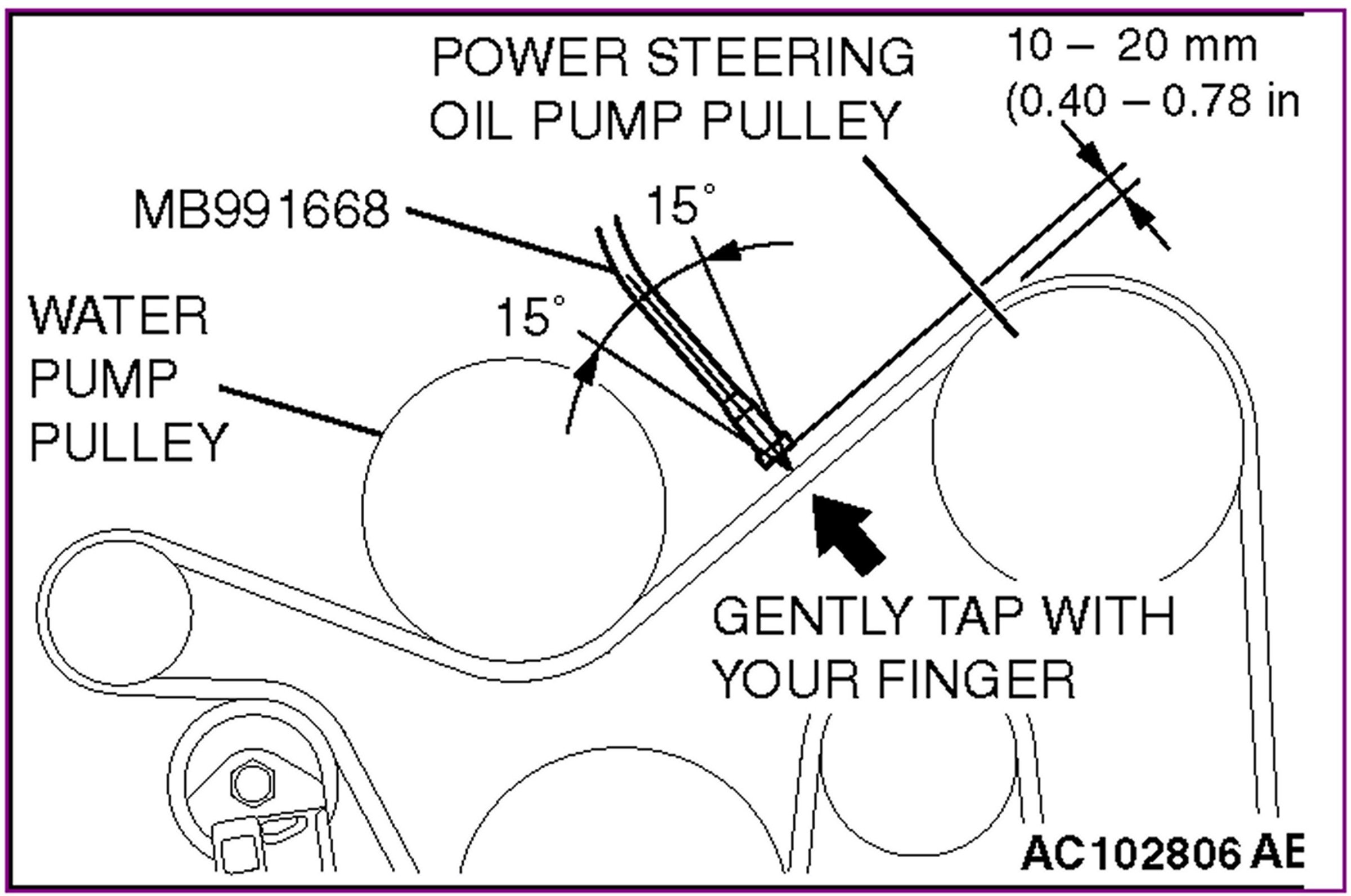 POWER STEERING OIL PUMP PULLEY

10 – 20 mm (0.40 – 0.78 in

MB991668

15°

15°

WATER PUMP PULLEY

GENTLY TAP WITH YOUR FINGER

AC102806 AE