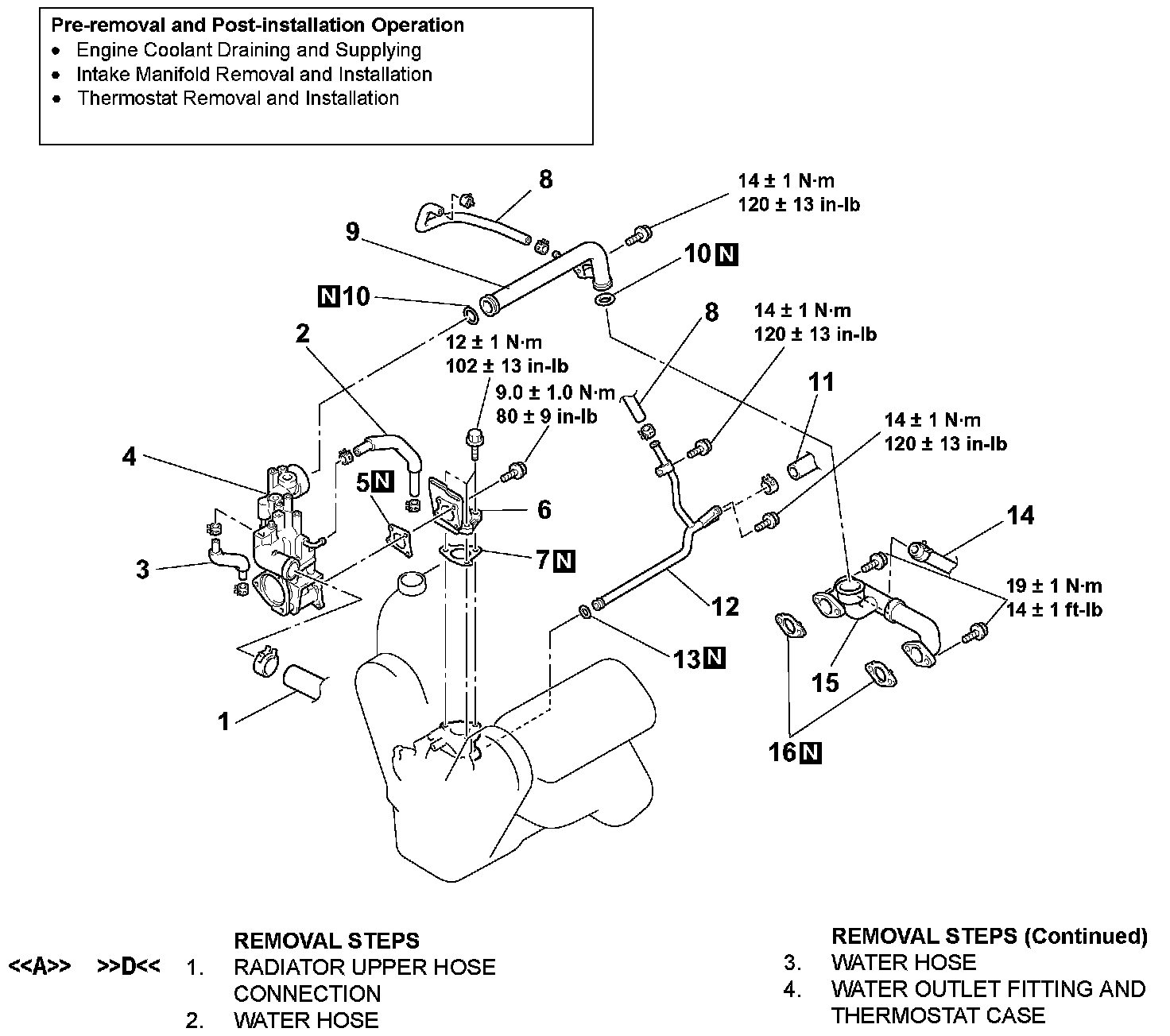 Pre-removal and Post-installation Operation
• Engine Coolant Draining and Supplying
• Intake Manifold Removal and Installation
• Thermostat Removal and Installation

8
14 ± 1 N·m
120 ± 13 in-lb
9
10 N
N 10
8
14 ± 1 N·m
120 ± 13 in-lb
2
12 ± 1 N·m
102 ± 13 in-lb
9.0 ± 1.0 N·m
80 ± 9 in-lb
11
14 ± 1 N·m
120 ± 13 in-lb
4
5 N
6
14
3
7 N
19 ± 1 N·m
14 ± 1 ft-lb
12
13 N
15
1
16 N

REMOVAL STEPS
<<A>> >>D<< 1. RADIATOR UPPER HOSE CONNECTION
2. WATER HOSE

REMOVAL STEPS (Continued)
3. WATER HOSE
4. WATER OUTLET FITTING AND THERMOSTAT CASE