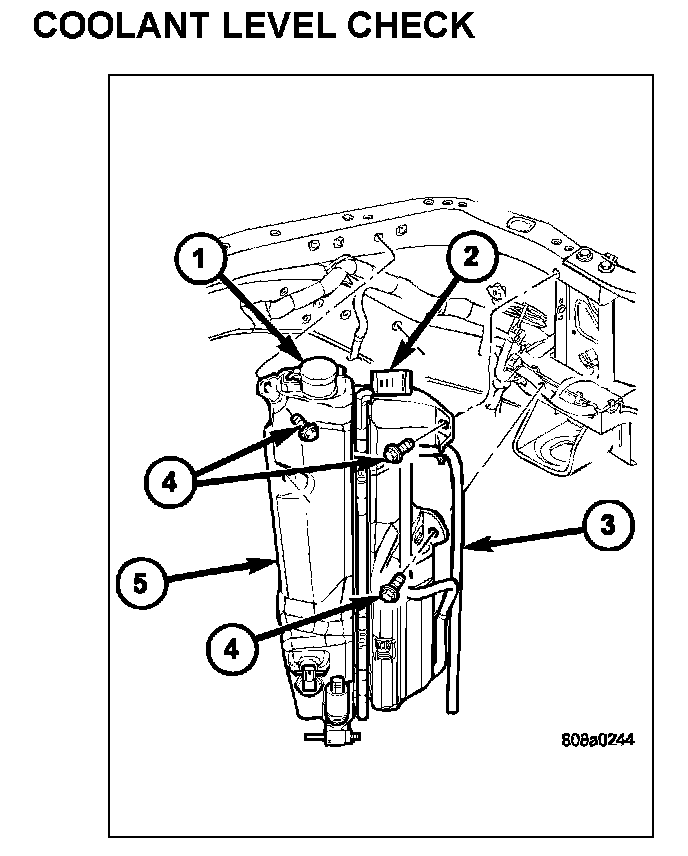 COOLANT LEVEL CHECK

1
2
4
3
5
4
808a0244