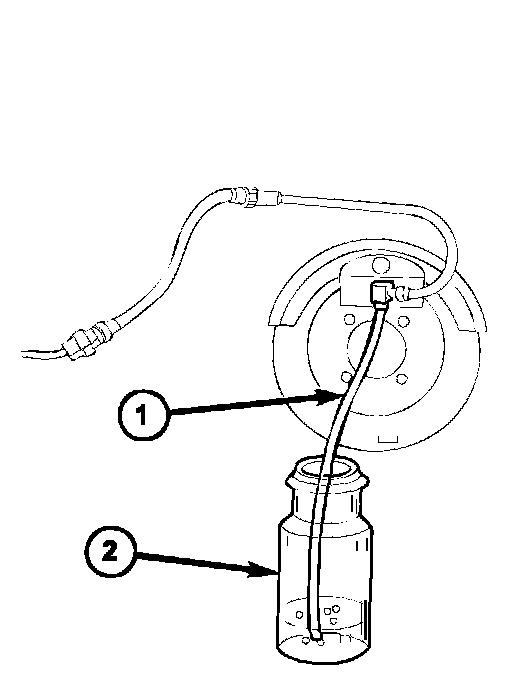 1

2