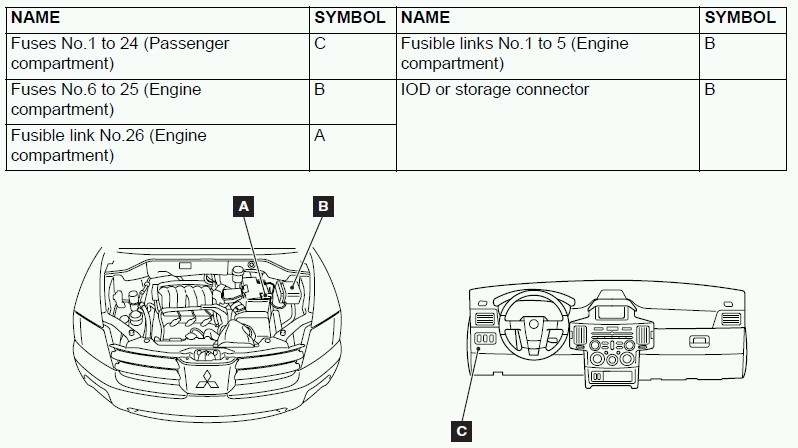 | NAME | SYMBOL | NAME | SYMBOL |
|---|---|---|---|
| Fuses No.1 to 24 (Passenger compartment) | C | Fusible links No.1 to 5 (Engine compartment) | B |
| Fuses No.6 to 25 (Engine compartment) | B | IOD or storage connector | B |
| Fusible link No.26 (Engine compartment) | A | | |

A

B

C