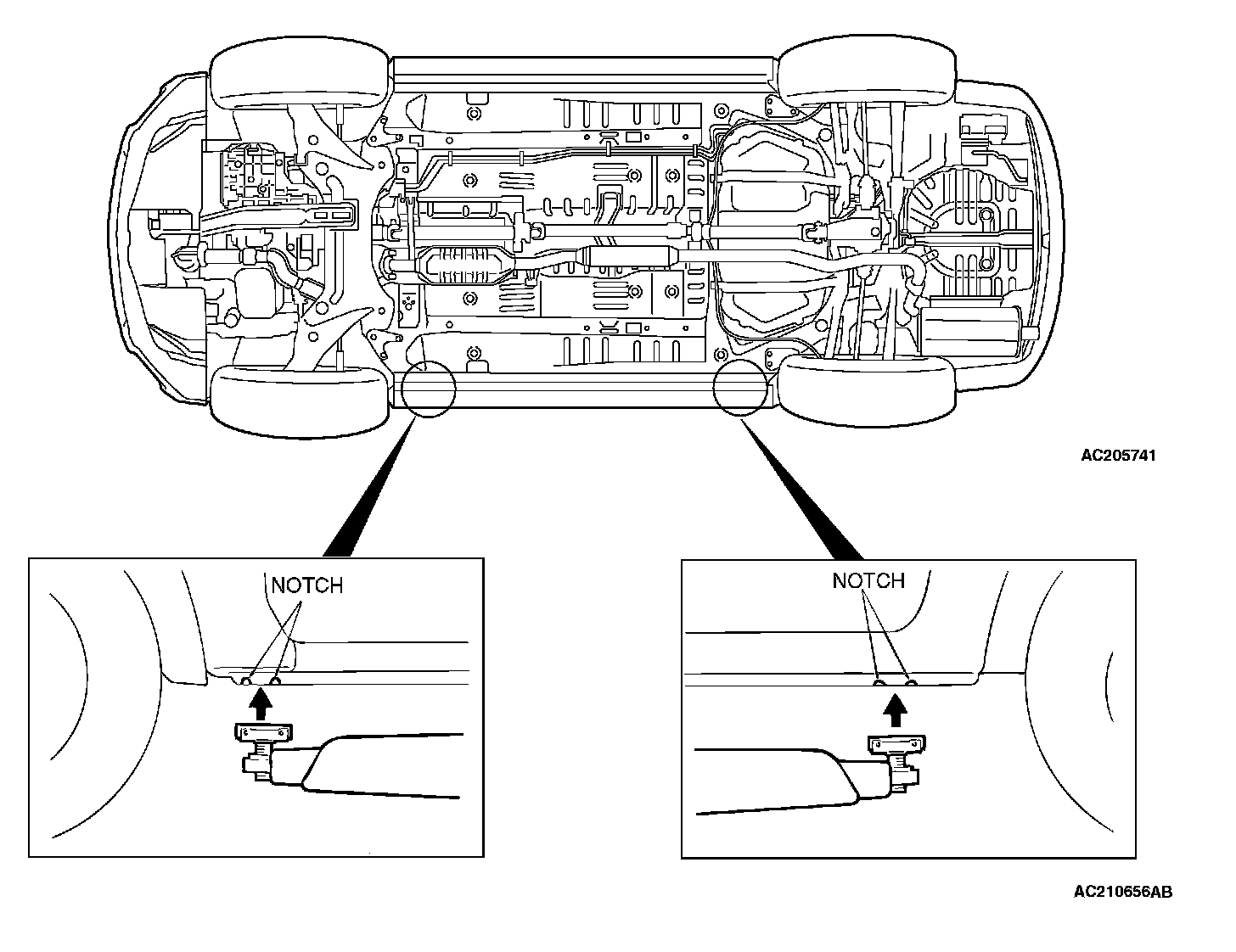 AC205741

NOTCH

NOTCH

AC210656AB