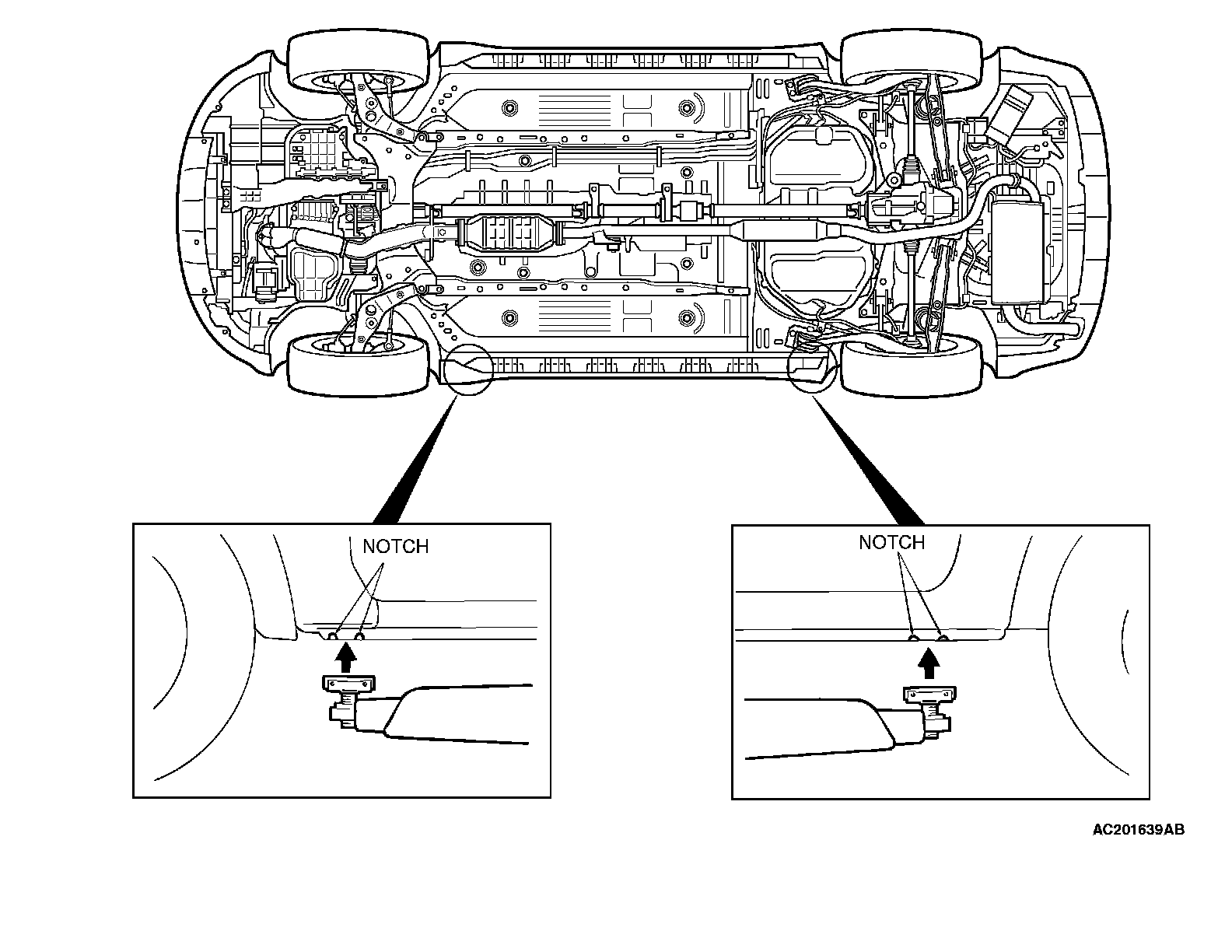 NOTCH

NOTCH

AC201639AB