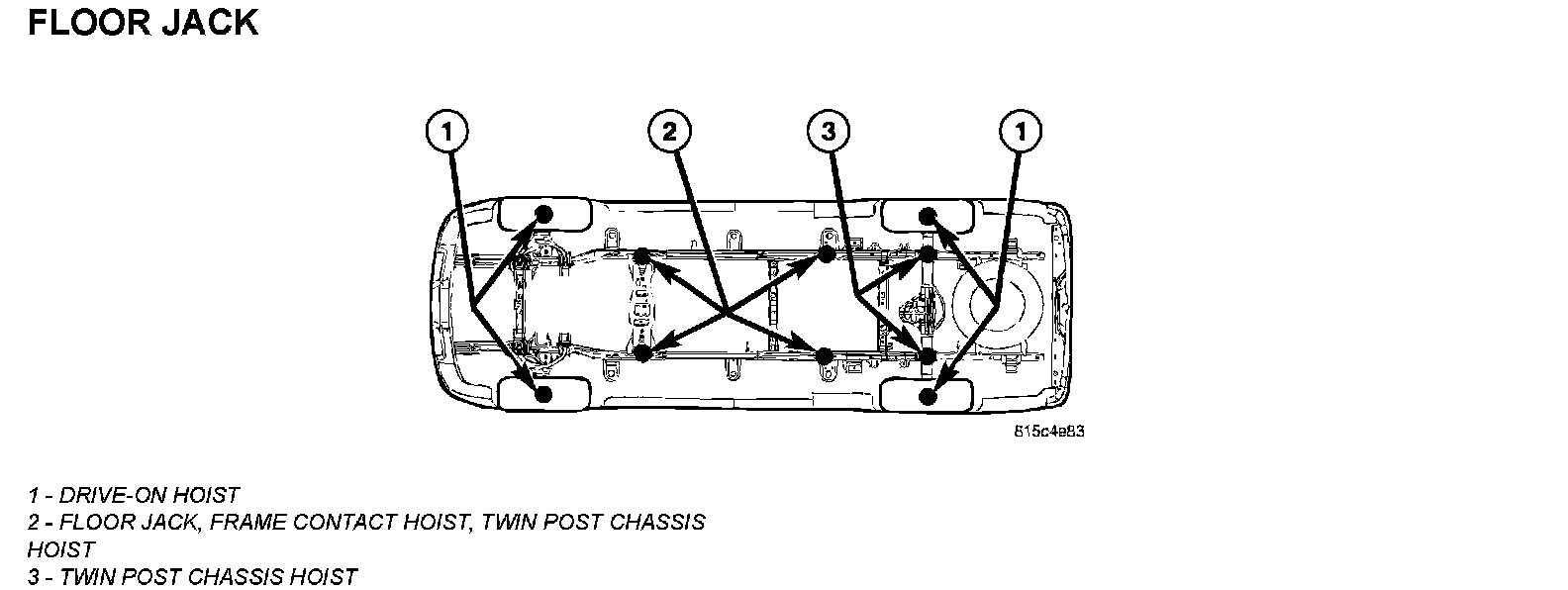 FLOOR JACK

1
2
3
1

815c4e83

1 - DRIVE-ON HOIST
2 - FLOOR JACK, FRAME CONTACT HOIST, TWIN POST CHASSIS HOIST
3 - TWIN POST CHASSIS HOIST