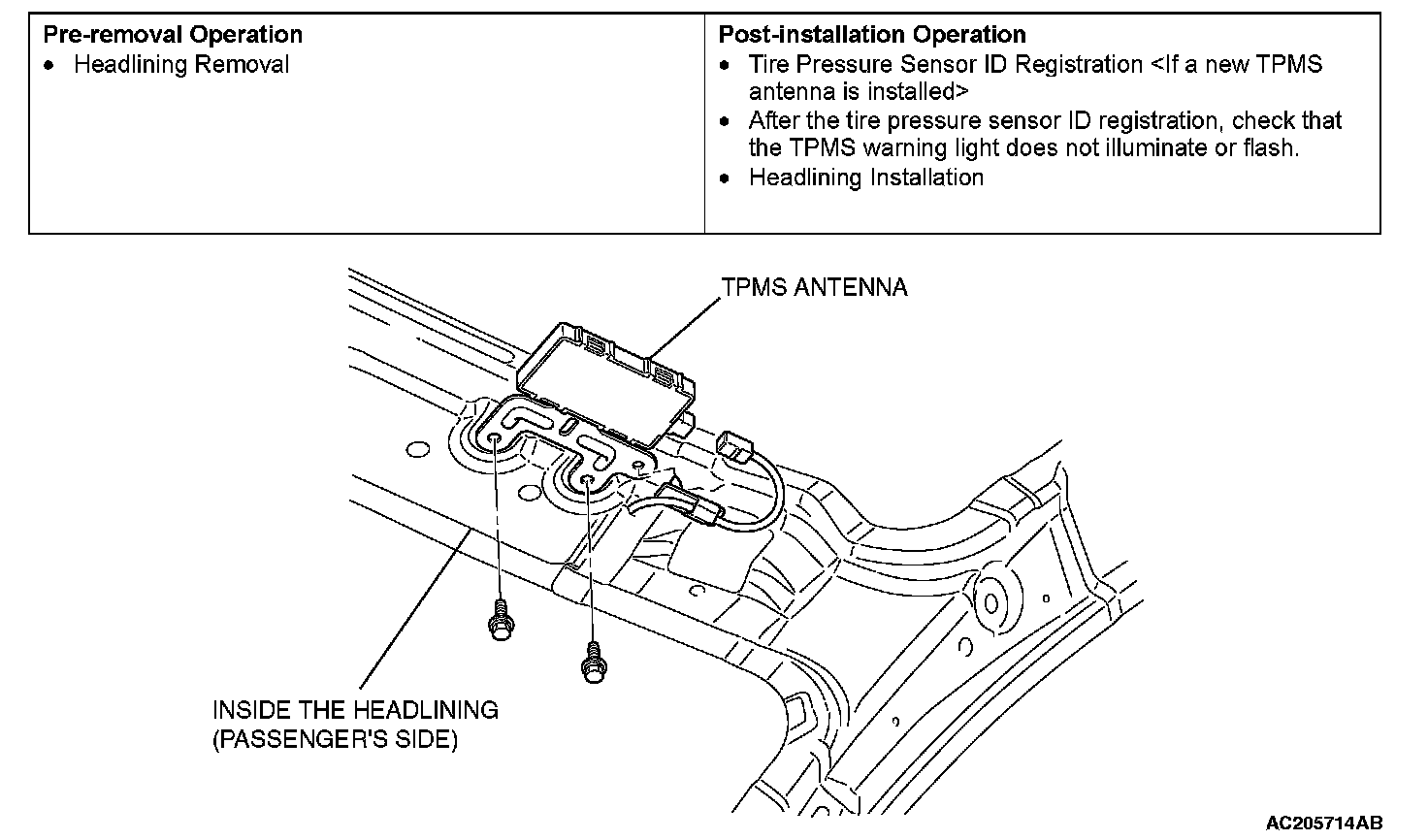 | Pre-removal Operation<br>• Headlining Removal | Post-installation Operation<br>• Tire Pressure Sensor ID Registration <If a new TPMS antenna is installed><br>• After the tire pressure sensor ID registration, check that the TPMS warning light does not illuminate or flash.<br>• Headlining Installation |
|---|---|

TPMS ANTENNA

INSIDE THE HEADLINING
(PASSENGER'S SIDE)

AC205714AB