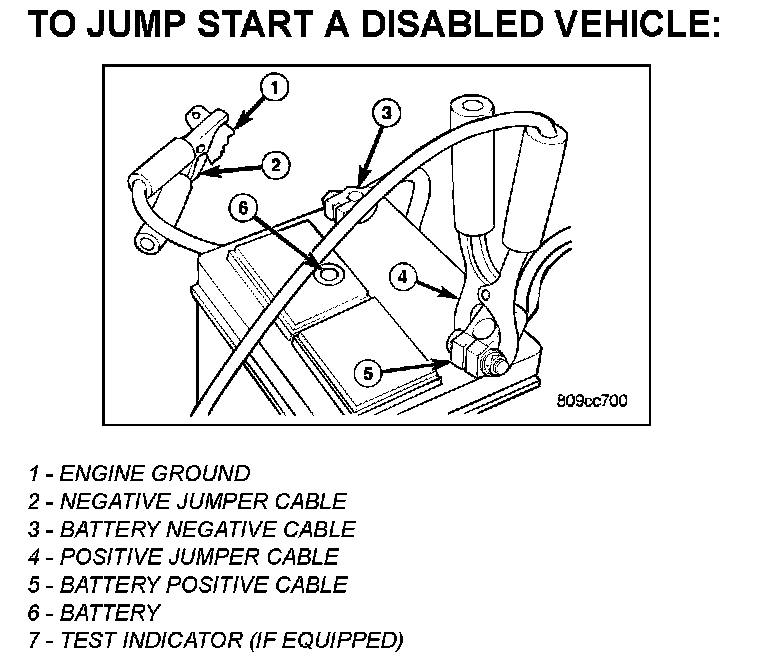 TO JUMP START A DISABLED VEHICLE:

1

3

2

6

4

5

809cc700

1 - ENGINE GROUND
2 - NEGATIVE JUMPER CABLE
3 - BATTERY NEGATIVE CABLE
4 - POSITIVE JUMPER CABLE
5 - BATTERY POSITIVE CABLE
6 - BATTERY
7 - TEST INDICATOR (IF EQUIPPED)