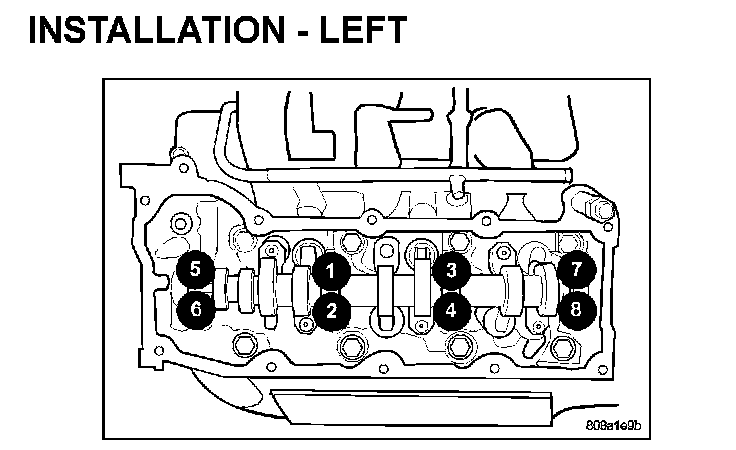 INSTALLATION - LEFT

5
1
3
7
6
2
4
8

808a1e9b