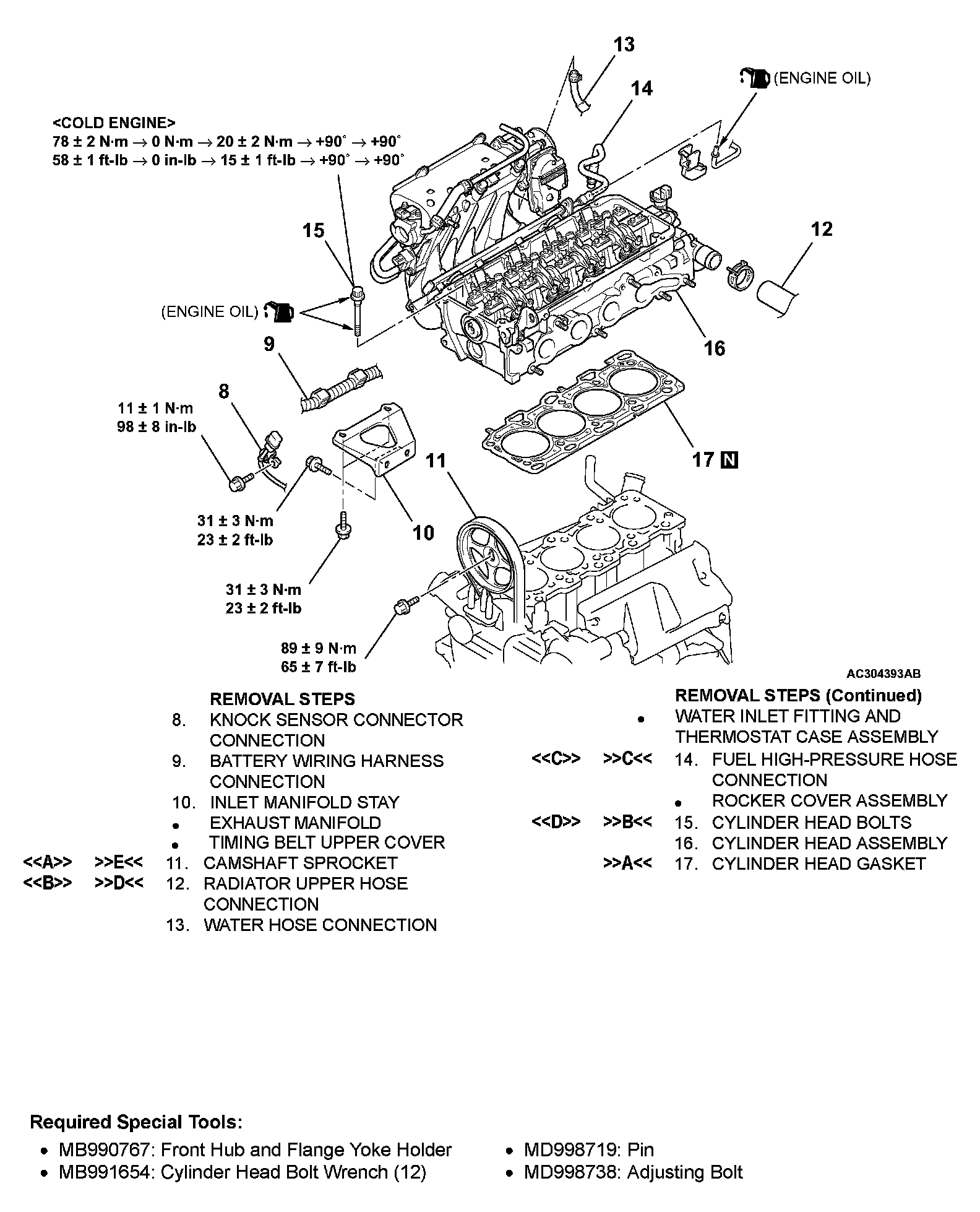 13

14

(ENGINE OIL)

<COLD ENGINE>
78 ± 2 N·m → 0 N·m → 20 ± 2 N·m → +90° → +90°
58 ± 1 ft-lb → 0 in-lb → 15 ± 1 ft-lb → +90° → +90°

15

12

(ENGINE OIL)

9

16

8

11 ± 1 N·m
98 ± 8 in-lb

11

17 N

31 ± 3 N·m
23 ± 2 ft-lb

10

31 ± 3 N·m
23 ± 2 ft-lb

89 ± 9 N·m
65 ± 7 ft-lb

AC304393AB

REMOVAL STEPS
8. KNOCK SENSOR CONNECTOR CONNECTION
9. BATTERY WIRING HARNESS CONNECTION
10. INLET MANIFOLD STAY
• EXHAUST MANIFOLD
• TIMING BELT UPPER COVER
<<A>> >>E<< 11. CAMSHAFT SPROCKET
<<B>> >>D<< 12. RADIATOR UPPER HOSE CONNECTION
13. WATER HOSE CONNECTION

REMOVAL STEPS (Continued)
• WATER INLET FITTING AND THERMOSTAT CASE ASSEMBLY
<<C>> >>C<< 14. FUEL HIGH-PRESSURE HOSE CONNECTION
• ROCKER COVER ASSEMBLY
<<D>> >>B<< 15. CYLINDER HEAD BOLTS
16. CYLINDER HEAD ASSEMBLY
>>A<< 17. CYLINDER HEAD GASKET

Required Special Tools:
• MB990767: Front Hub and Flange Yoke Holder
• MB991654: Cylinder Head Bolt Wrench (12)
• MD998719: Pin
• MD998738: Adjusting Bolt