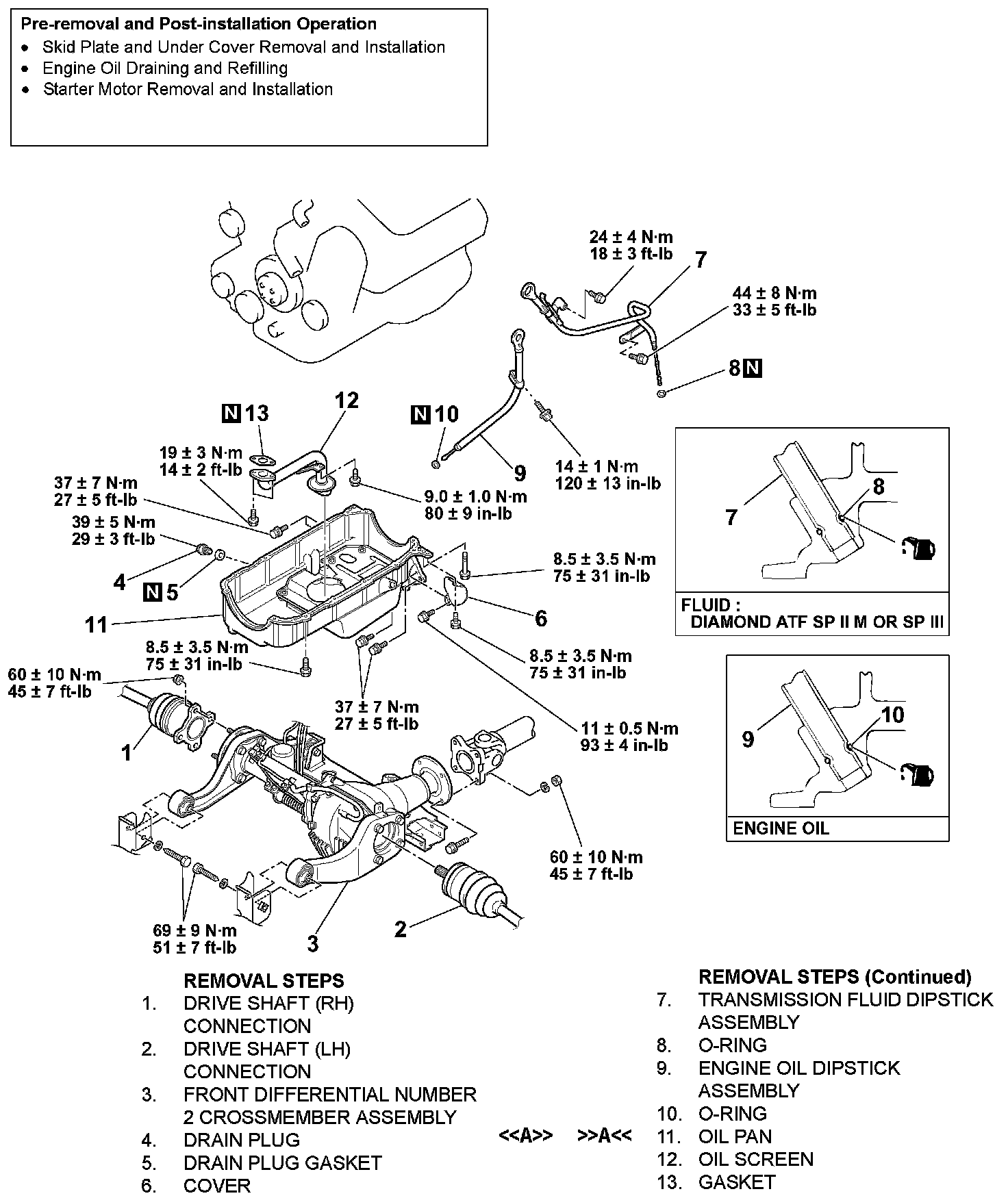 Pre-removal and Post-installation Operation
• Skid Plate and Under Cover Removal and Installation
• Engine Oil Draining and Refilling
• Starter Motor Removal and Installation

24 ± 4 N·m
18 ± 3 ft-lb
7
44 ± 8 N·m
33 ± 5 ft-lb
8 N
N 13
12
N 10
19 ± 3 N·m
14 ± 2 ft-lb
9
14 ± 1 N·m
120 ± 13 in-lb
37 ± 7 N·m
27 ± 5 ft-lb
9.0 ± 1.0 N·m
80 ± 9 in-lb
39 ± 5 N·m
29 ± 3 ft-lb
8.5 ± 3.5 N·m
75 ± 31 in-lb
4
N 5
6
11
8.5 ± 3.5 N·m
75 ± 31 in-lb
8.5 ± 3.5 N·m
75 ± 31 in-lb
60 ± 10 N·m
45 ± 7 ft-lb
37 ± 7 N·m
27 ± 5 ft-lb
11 ± 0.5 N·m
93 ± 4 in-lb
1
60 ± 10 N·m
45 ± 7 ft-lb
69 ± 9 N·m
51 ± 7 ft-lb
3
2

7
8
FLUID :
DIAMOND ATF SP II M OR SP III

9
10
ENGINE OIL

REMOVAL STEPS
1. DRIVE SHAFT (RH) CONNECTION
2. DRIVE SHAFT (LH) CONNECTION
3. FRONT DIFFERENTIAL NUMBER 2 CROSSMEMBER ASSEMBLY
4. DRAIN PLUG
5. DRAIN PLUG GASKET
6. COVER

REMOVAL STEPS (Continued)
7. TRANSMISSION FLUID DIPSTICK ASSEMBLY
8. O-RING
9. ENGINE OIL DIPSTICK ASSEMBLY
10. O-RING
<<A>> >>A<< 11. OIL PAN
12. OIL SCREEN
13. GASKET