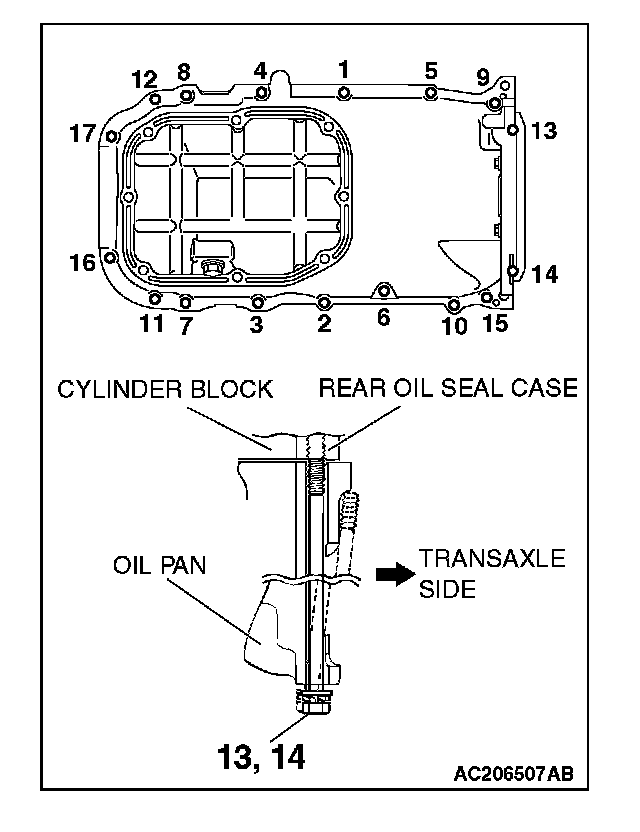 12 8 4 1 5 9

17 13

16 14

11 7 3 2 6 10 15

CYLINDER BLOCK

REAR OIL SEAL CASE

OIL PAN

TRANSAXLE SIDE

13, 14

AC206507AB