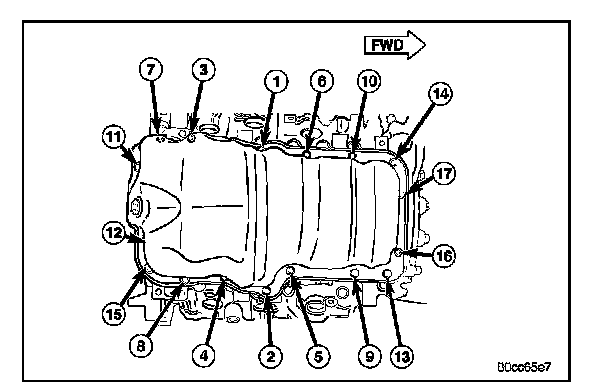 FWD

7
3
1
6
10
14
11
17
12
16
15
8
4
2
5
9
13

80cc65e7