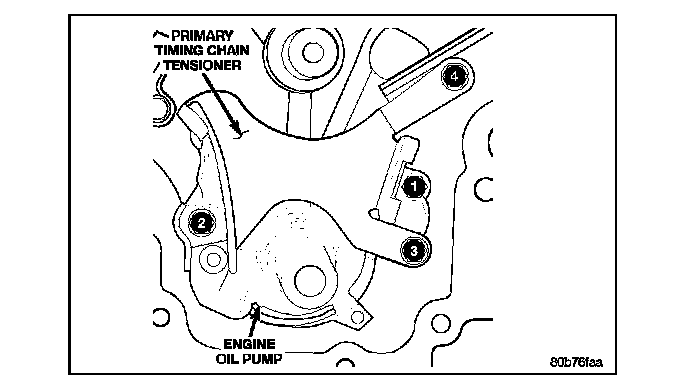 PRIMARY TIMING CHAIN TENSIONER

4

1

2

3

ENGINE OIL PUMP

80b76faa