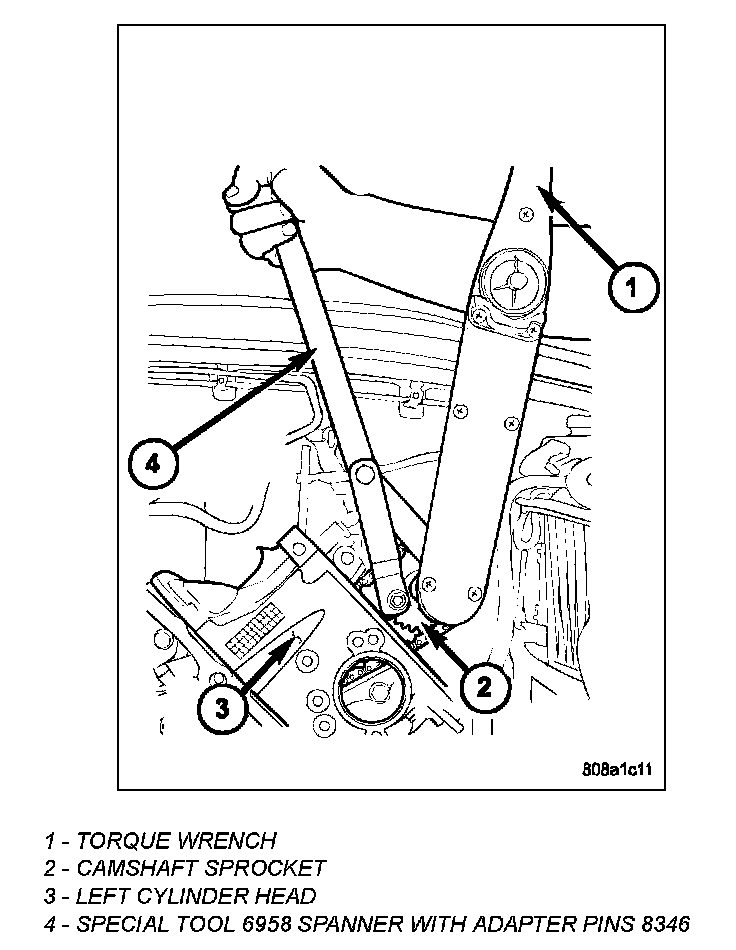 1

4

2

3

808a1c11

1 - TORQUE WRENCH
2 - CAMSHAFT SPROCKET
3 - LEFT CYLINDER HEAD
4 - SPECIAL TOOL 6958 SPANNER WITH ADAPTER PINS 8346