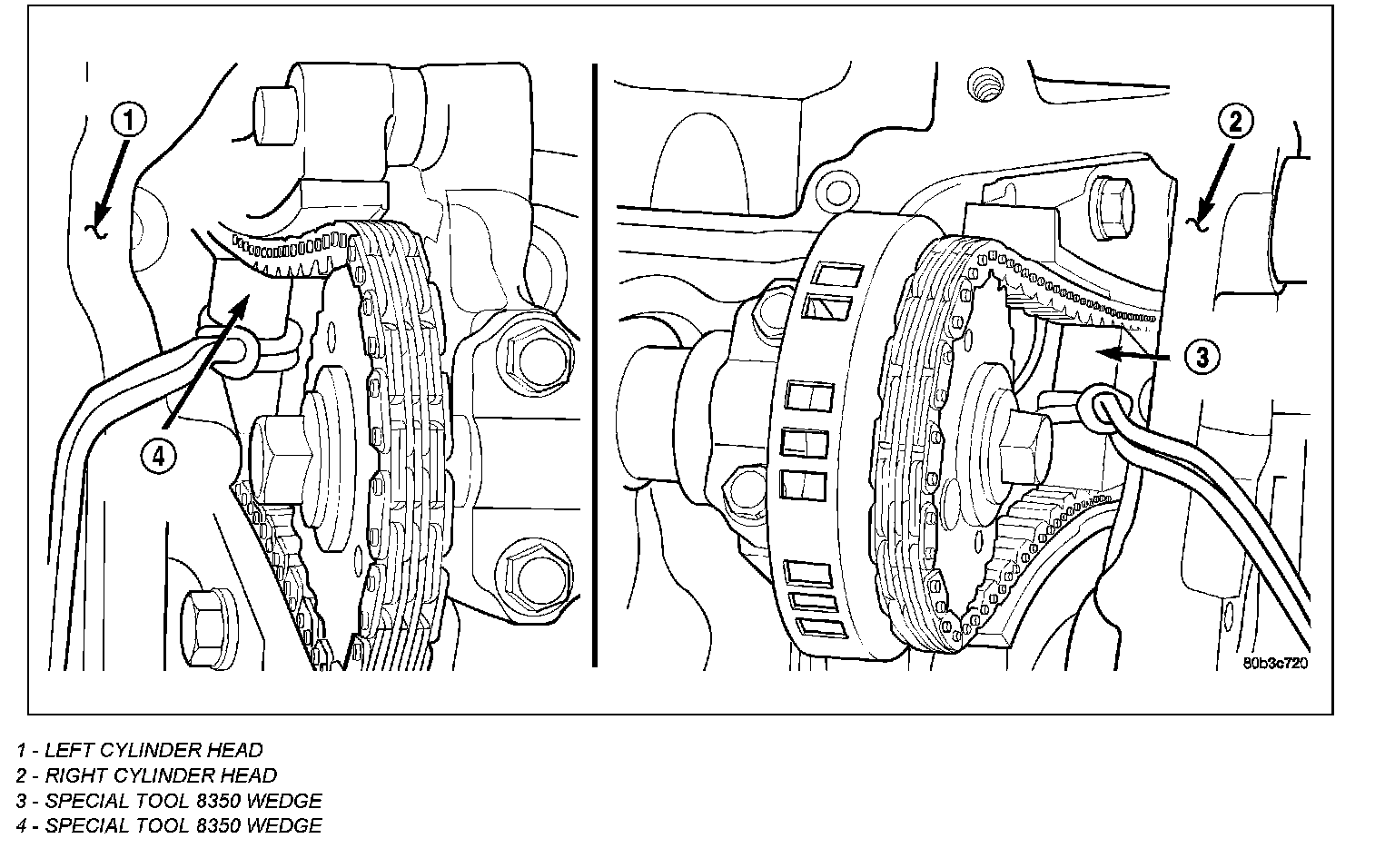 1

4

2

3

80b3c720

1 - LEFT CYLINDER HEAD
2 - RIGHT CYLINDER HEAD
3 - SPECIAL TOOL 8350 WEDGE
4 - SPECIAL TOOL 8350 WEDGE