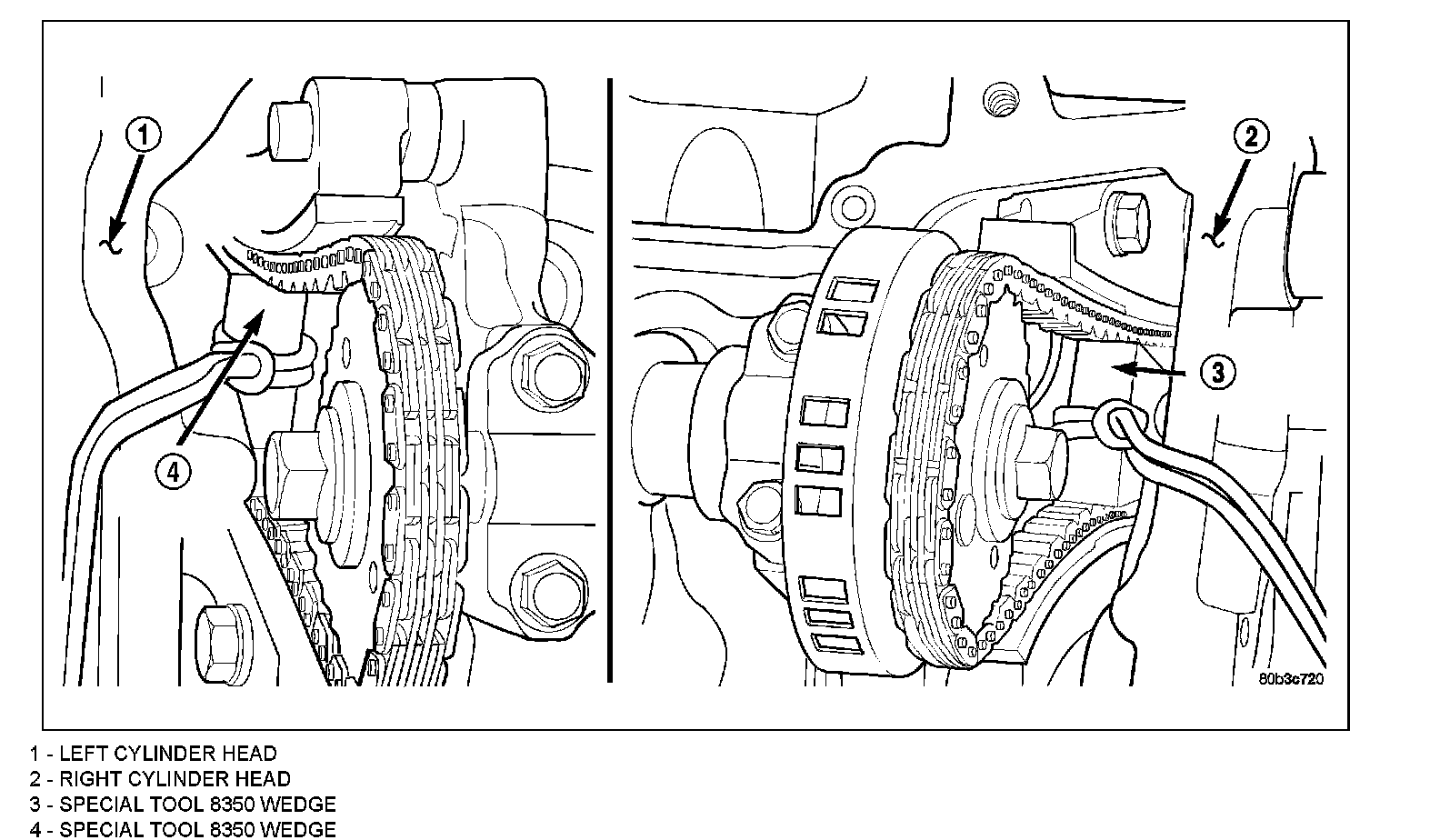 1
4
2
3
80b3c720

1 - LEFT CYLINDER HEAD
2 - RIGHT CYLINDER HEAD
3 - SPECIAL TOOL 8350 WEDGE
4 - SPECIAL TOOL 8350 WEDGE