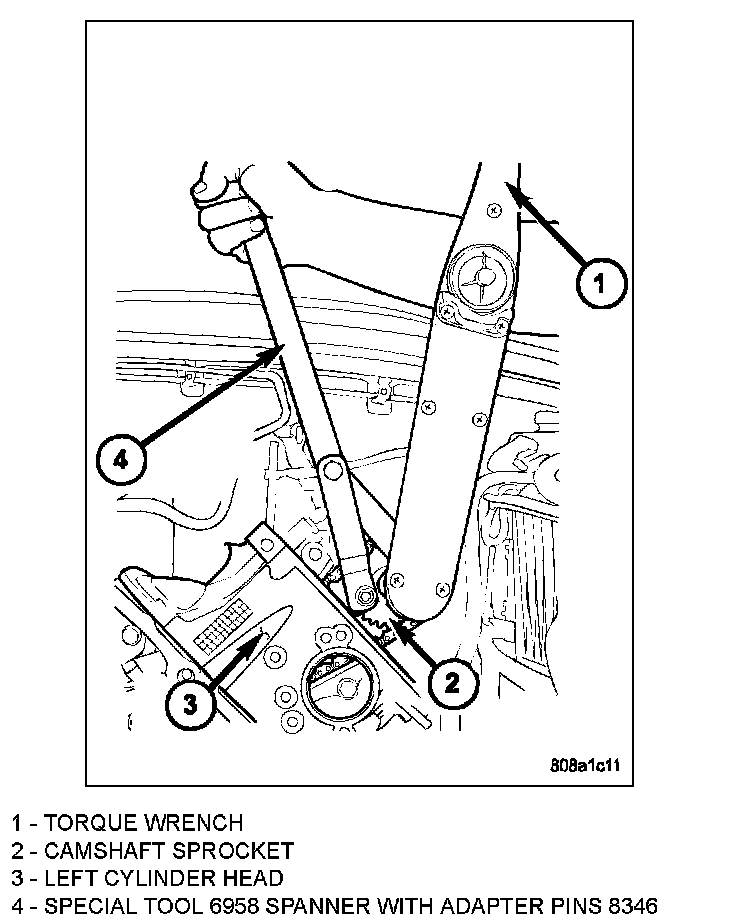 1

4

2

3

808a1c11

1 - TORQUE WRENCH
2 - CAMSHAFT SPROCKET
3 - LEFT CYLINDER HEAD
4 - SPECIAL TOOL 6958 SPANNER WITH ADAPTER PINS 8346