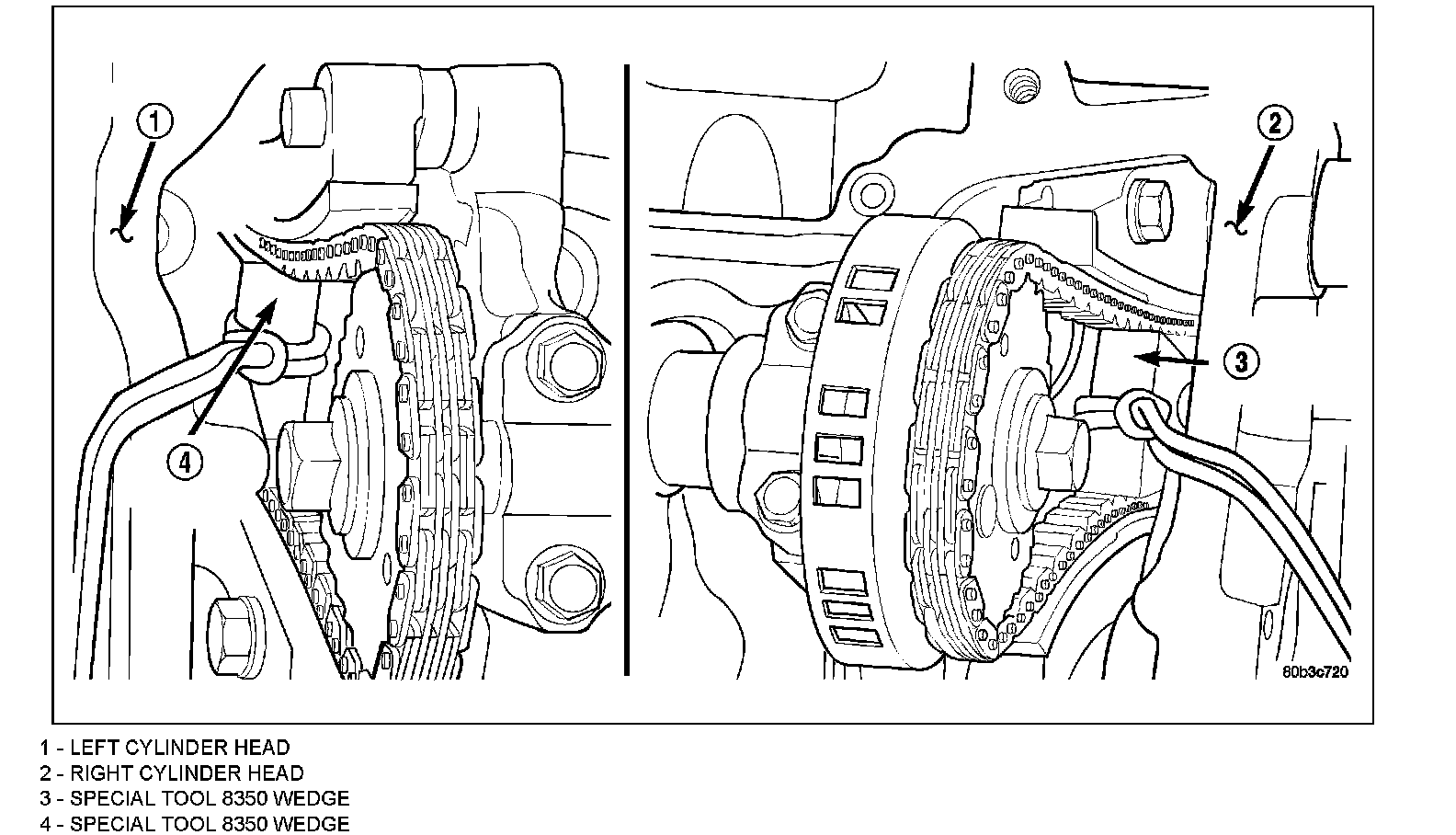 1
4
2
3
80b3c720

1 - LEFT CYLINDER HEAD
2 - RIGHT CYLINDER HEAD
3 - SPECIAL TOOL 8350 WEDGE
4 - SPECIAL TOOL 8350 WEDGE