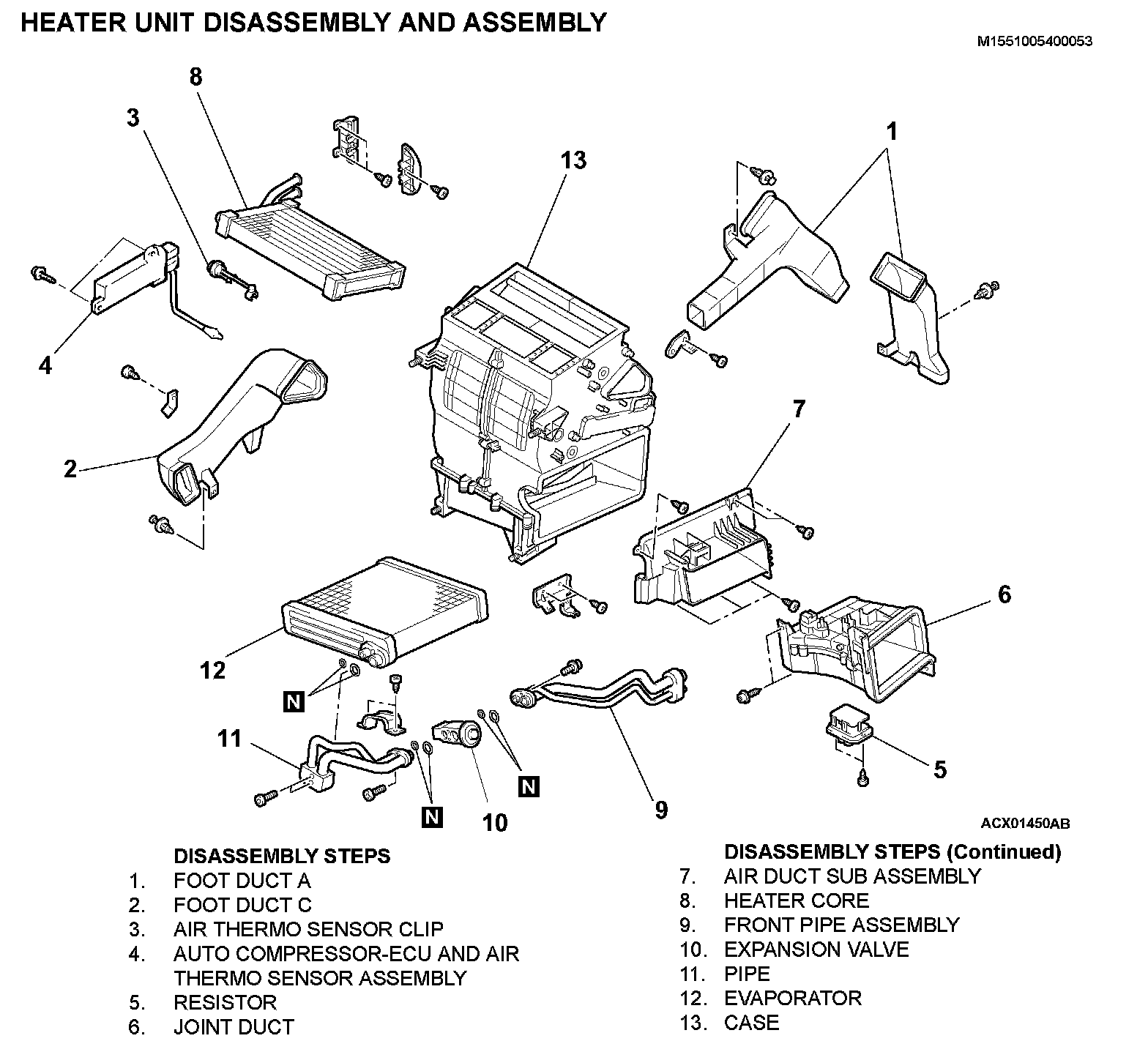 HEATER UNIT DISASSEMBLY AND ASSEMBLY

M1551005400053

8
3
13
1
4
2
7
6
12
N
11
N
10
N
9
5

ACX01450AB

DISASSEMBLY STEPS
1. FOOT DUCT A
2. FOOT DUCT C
3. AIR THERMO SENSOR CLIP
4. AUTO COMPRESSOR-ECU AND AIR THERMO SENSOR ASSEMBLY
5. RESISTOR
6. JOINT DUCT

DISASSEMBLY STEPS (Continued)
7. AIR DUCT SUB ASSEMBLY
8. HEATER CORE
9. FRONT PIPE ASSEMBLY
10. EXPANSION VALVE
11. PIPE
12. EVAPORATOR
13. CASE