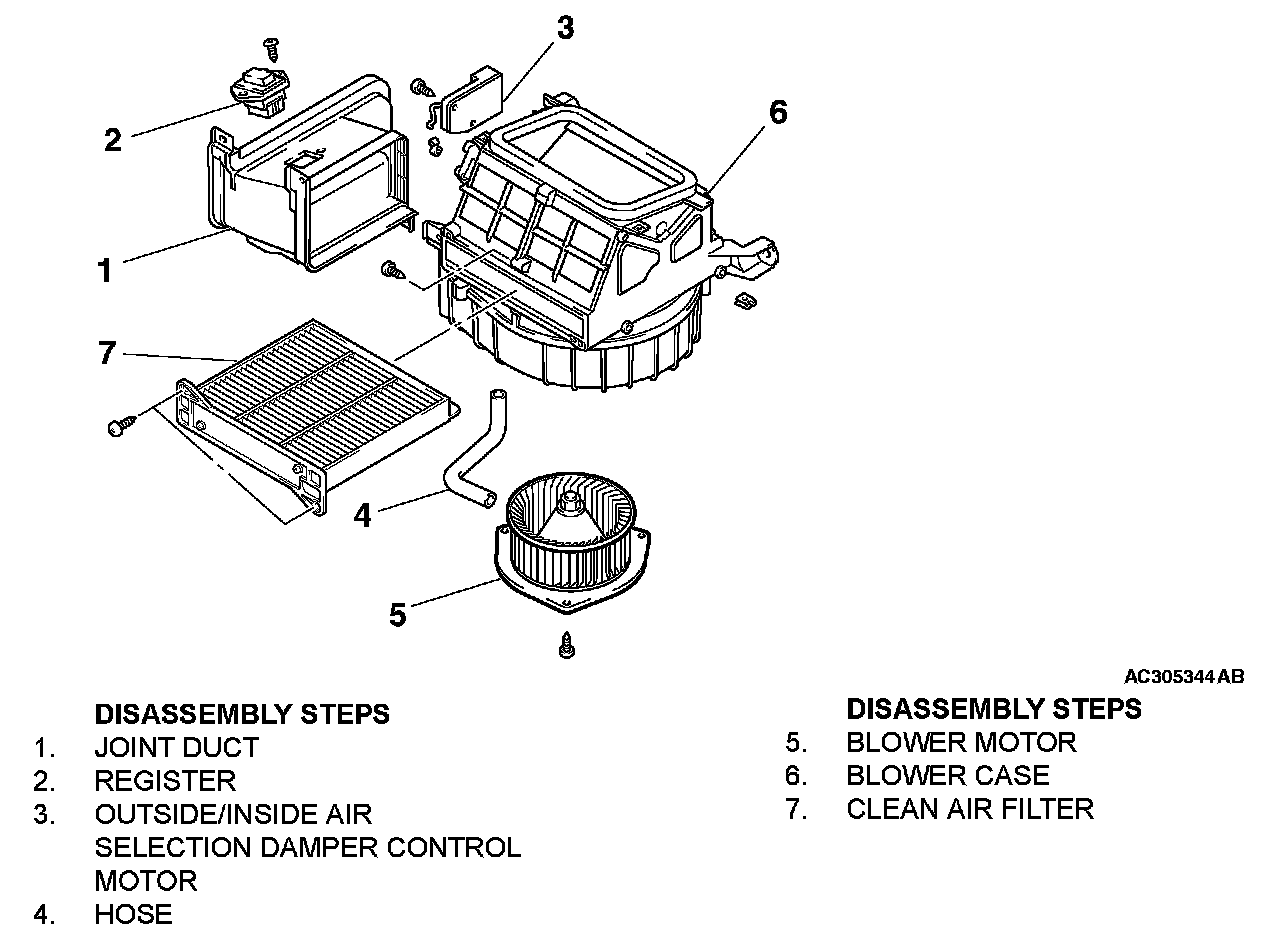 3

2

6

1

7

4

5

AC305344 AB

DISASSEMBLY STEPS
1. JOINT DUCT
2. REGISTER
3. OUTSIDE/INSIDE AIR SELECTION DAMPER CONTROL MOTOR
4. HOSE

DISASSEMBLY STEPS
5. BLOWER MOTOR
6. BLOWER CASE
7. CLEAN AIR FILTER