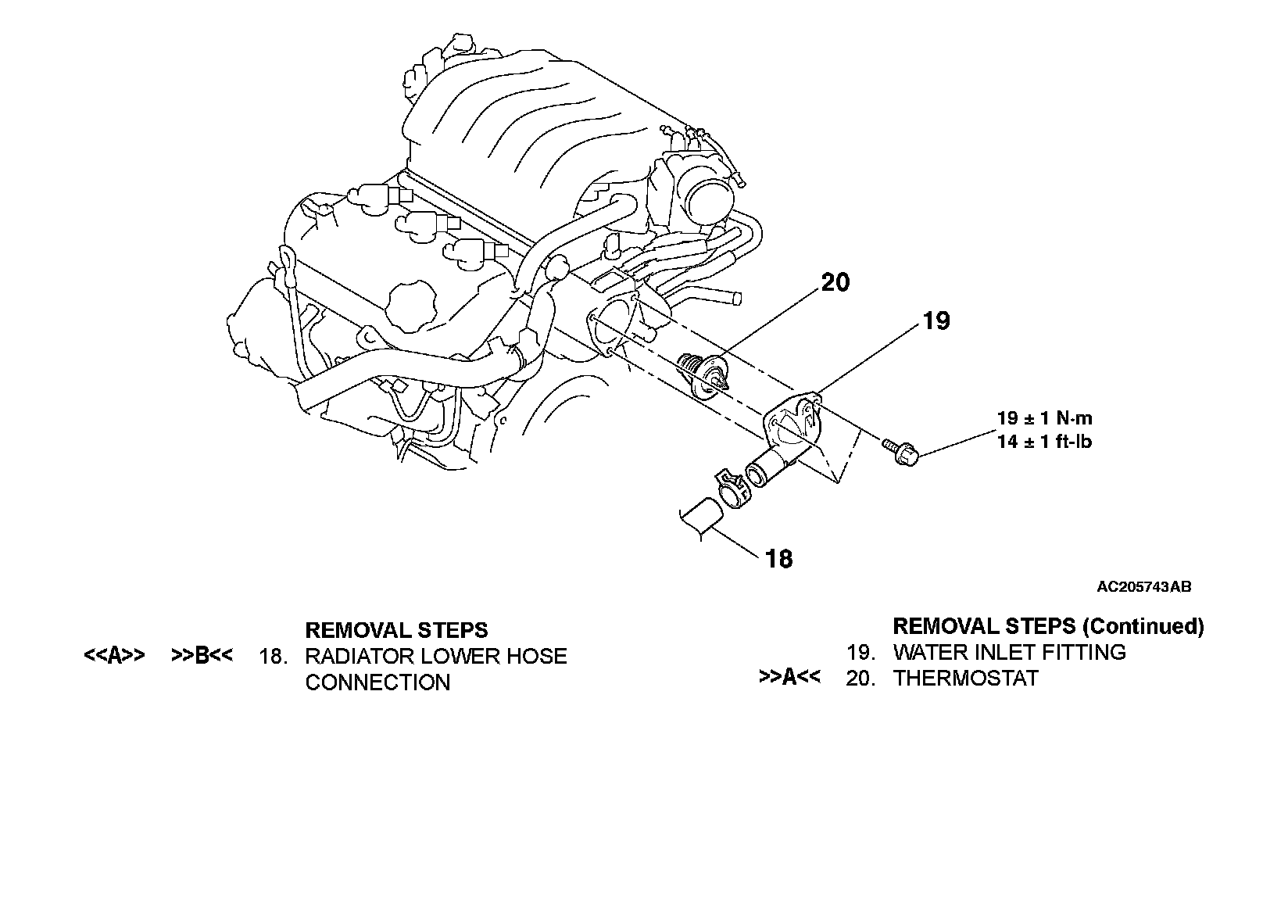 20

19

19 ± 1 N·m
14 ± 1 ft-lb

18

AC205743AB

REMOVAL STEPS
<<A>> >>B<< 18. RADIATOR LOWER HOSE CONNECTION

REMOVAL STEPS (Continued)
19. WATER INLET FITTING
>>A<< 20. THERMOSTAT