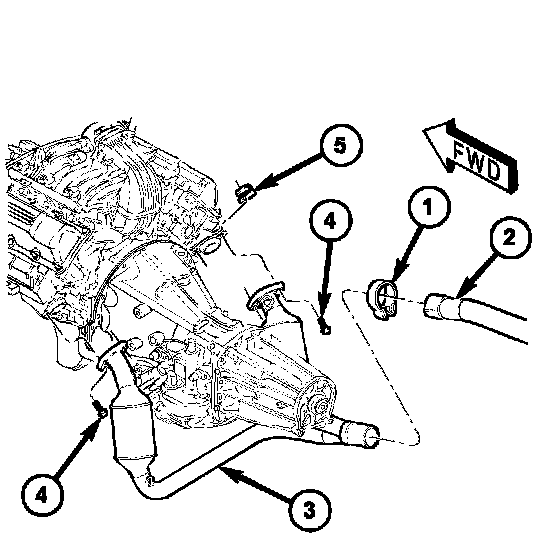 5
FWD
4
1
2
4
3